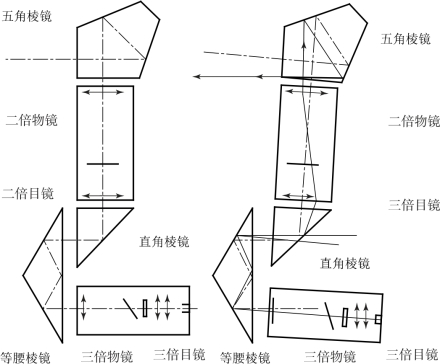 五角棱镜

二倍物镜

二倍目镜

直角棱镜

等腰棱镜

三倍物镜

三倍目镜

五角棱镜

二倍物镜

三倍目镜

直角棱镜

等腰棱镜

三倍物镜

三倍目镜