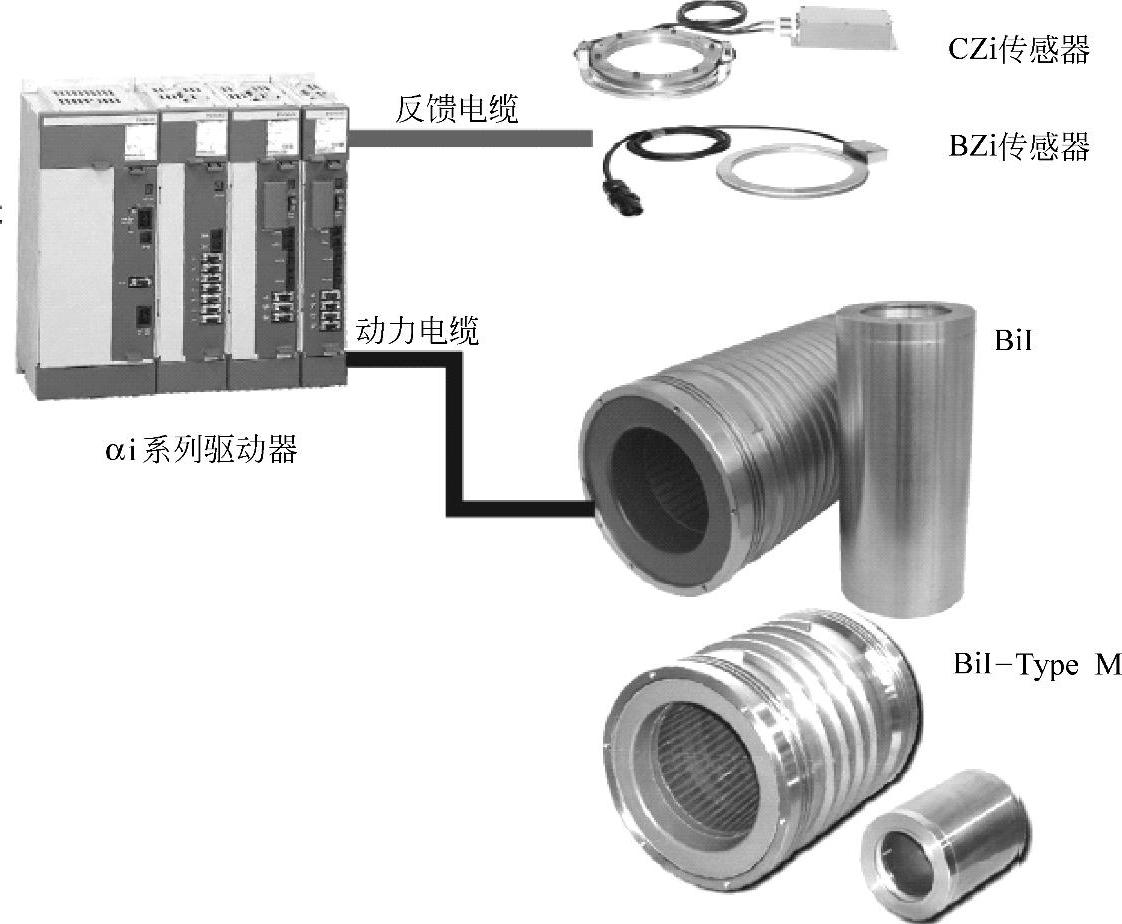 CZi传感器

反馈电缆

BZi传感器

动力电缆

BiI

αi系列驱动器

BiI−Type M