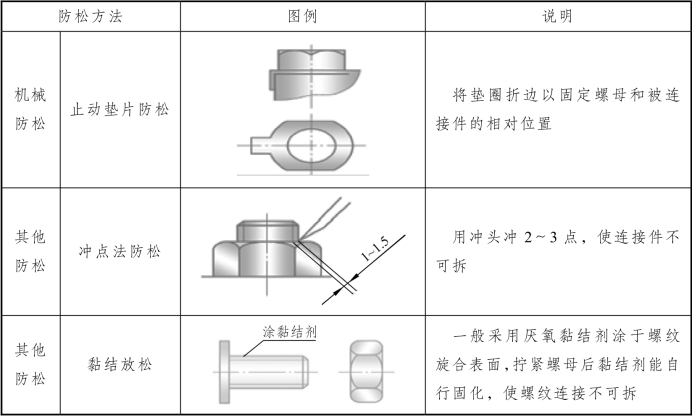 | 防松方法 | | 图例 | 说明 |
|---|---|---|---|
| 机械防松 | 止动垫片防松 | | 将垫圈折边以固定螺母和被连接件的相对位置 |
| 其他防松 | 冲点法防松 | 1~1.5 | 用冲头冲 2~3 点，使连接件不可拆 |
| 其他防松 | 黏结放松 | 涂黏结剂 | 一般采用厌氧黏结剂涂于螺纹旋合表面，拧紧螺母后黏结剂能自行固化，使螺纹连接不可拆 |