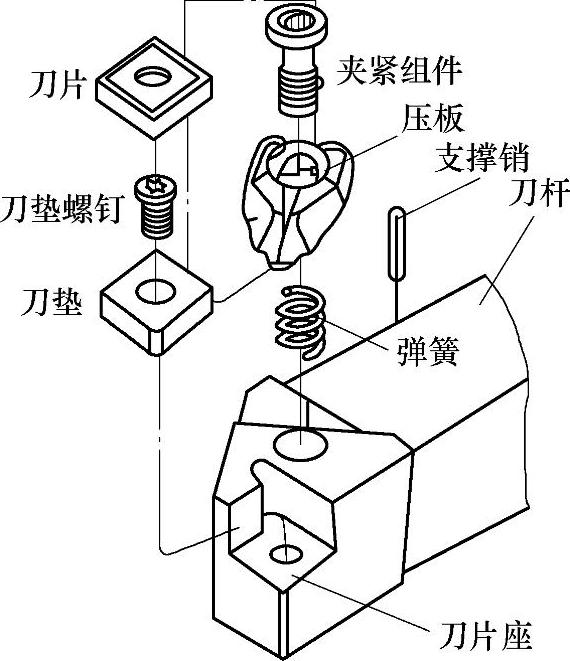 刀片
夹紧组件
压板
支撑销
刀杆
刀垫螺钉
刀垫
弹簧
刀片座