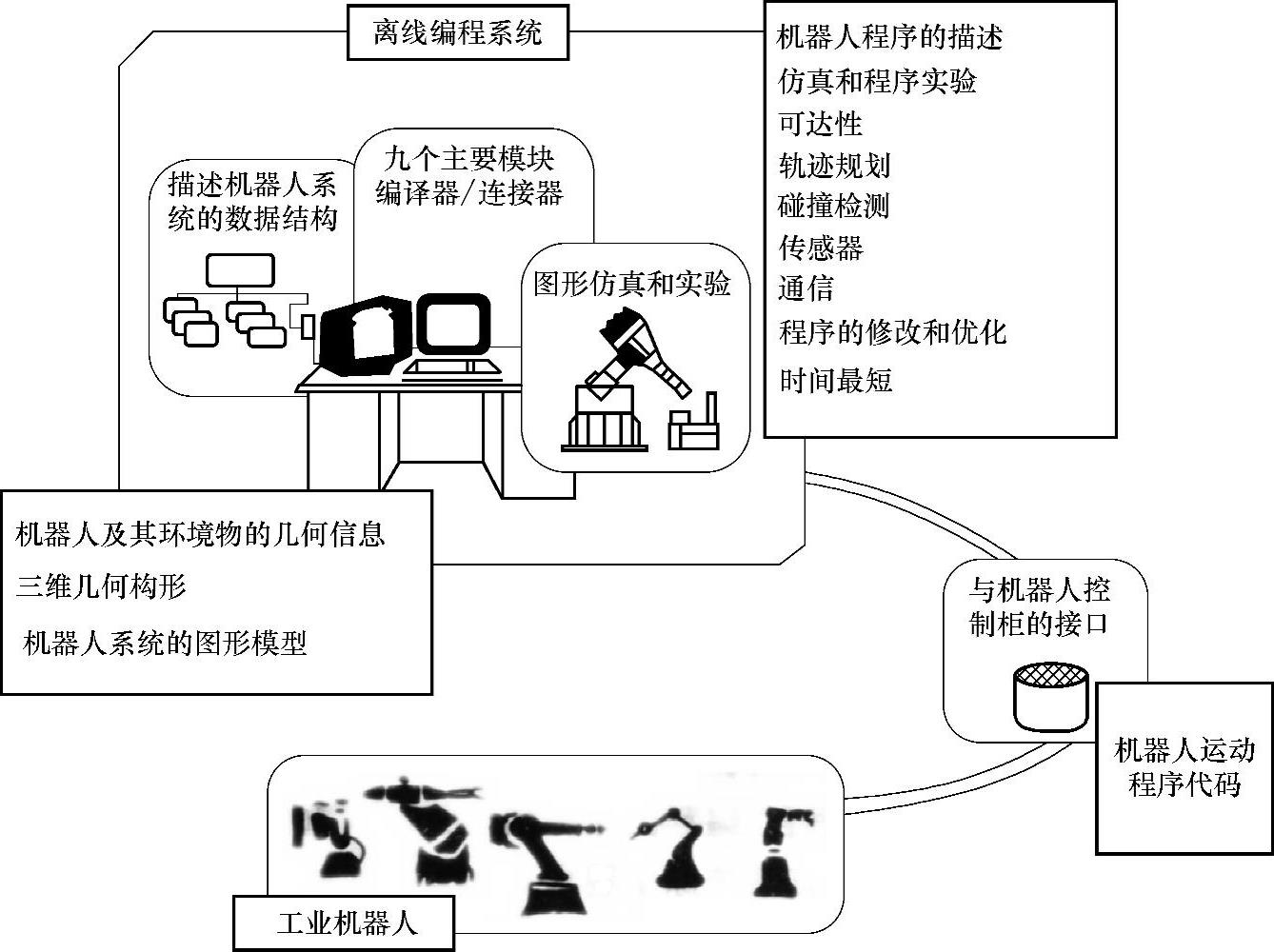 离线编程系统

机器人程序的描述
仿真和程序实验
可达性
轨迹规划
碰撞检测
传感器
通信
程序的修改和优化
时间最短

描述机器人系统的数据结构

九个主要模块
编译器/连接器

图形仿真和实验

机器人及其环境物的几何信息
三维几何构形
机器人系统的图形模型

与机器人控制柜的接口

机器人运动程序代码

工业机器人