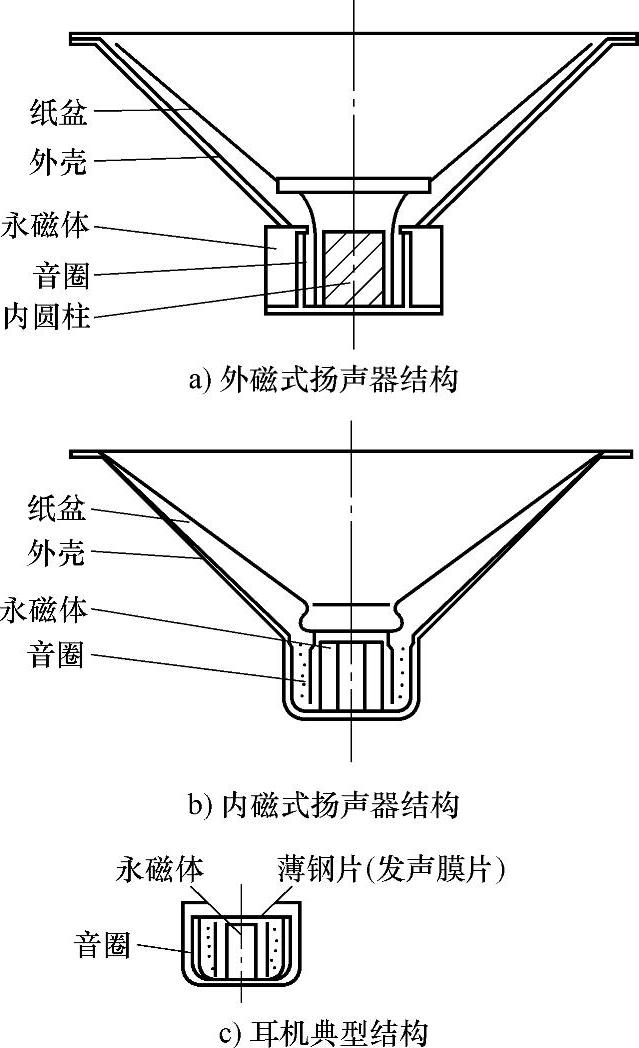 纸盆
外壳
永磁体
音圈
内圆柱
a) 外磁式扬声器结构

纸盆
外壳
永磁体
音圈
b) 内磁式扬声器结构

永磁体
薄钢片(发声膜片)
音圈
c) 耳机典型结构