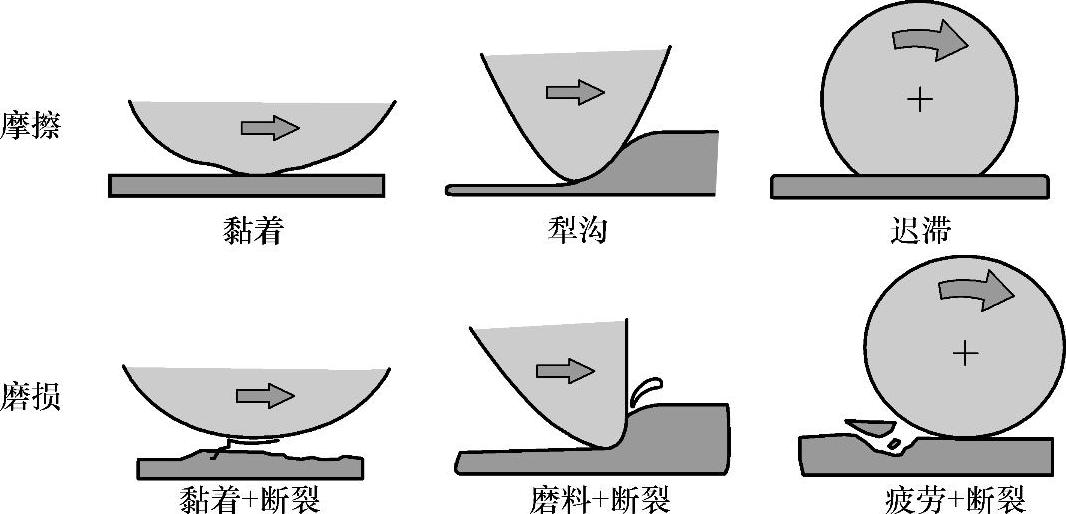 摩擦

黏着

犁沟

迟滞

磨损

黏着+断裂

磨料+断裂

疲劳+断裂