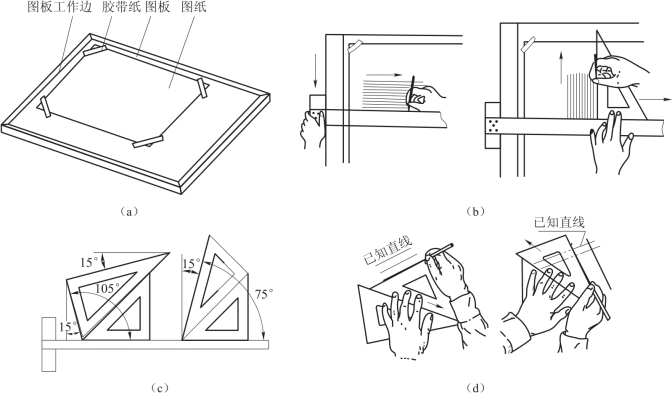 图板工作边 胶带纸 图板 图纸

（a）

（b）

15°
105°
15°
15°
75°

（c）

已知直线
已知直线

（d）