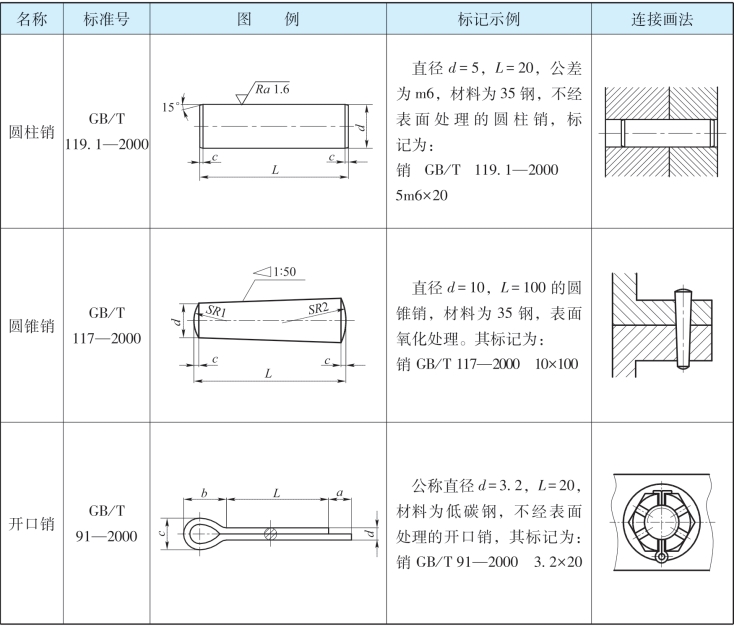 | 名称 | 标准号 | 图　例 | 标记示例 | 连接画法 |
|---|---|---|---|---|
| 圆柱销 | GB/T 119. 1—2000 | 15° $Ra$ 1.6 $d$ $c$ $c$ $L$ | 直径 $d=5$，$L=20$，公差为 m6，材料为 35 钢，不经表面处理的圆柱销，标记为：销 GB/T 119. 1—2000 5m6×20 | |
| 圆锥销 | GB/T 117—2000 | 1:50 $SR1$ $SR2$ $d$ $c$ $c$ $L$ | 直径 $d=10$，$L=100$ 的圆锥销，材料为 35 钢，表面氧化处理。其标记为：销 GB/T 117—2000 10×100 | |
| 开口销 | GB/T 91—2000 | $b$ $L$ $a$ $c$ $d$ | 公称直径 $d=3.2$，$L=20$，材料为低碳钢，不经表面处理的开口销，其标记为：销 GB/T 91—2000 3. 2×20 | |