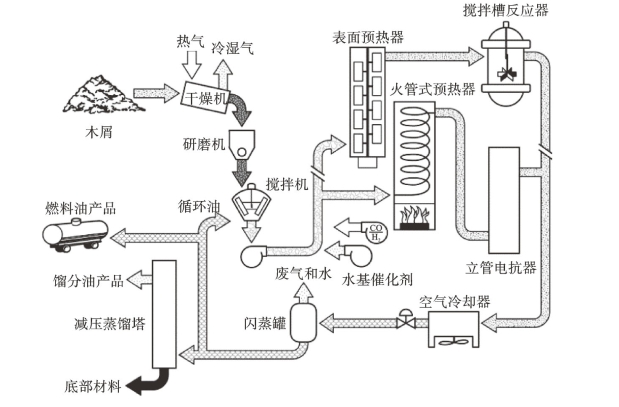 搅拌槽反应器

热气
冷湿气
表面预热器

干燥机
火管式预热器
木屑

研磨机

搅拌机

燃料油产品
循环油

$\frac{CO}{H_2}$

立管电抗器

馏分油产品
废气和水
水基催化剂

空气冷却器

减压蒸馏塔
闪蒸罐

底部材料