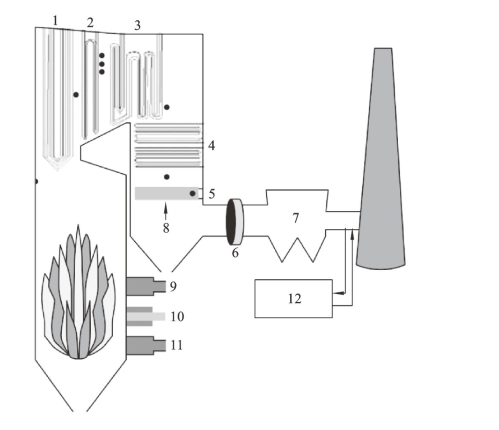 1
2
3
4
5
8
6
7
9
10
11
12