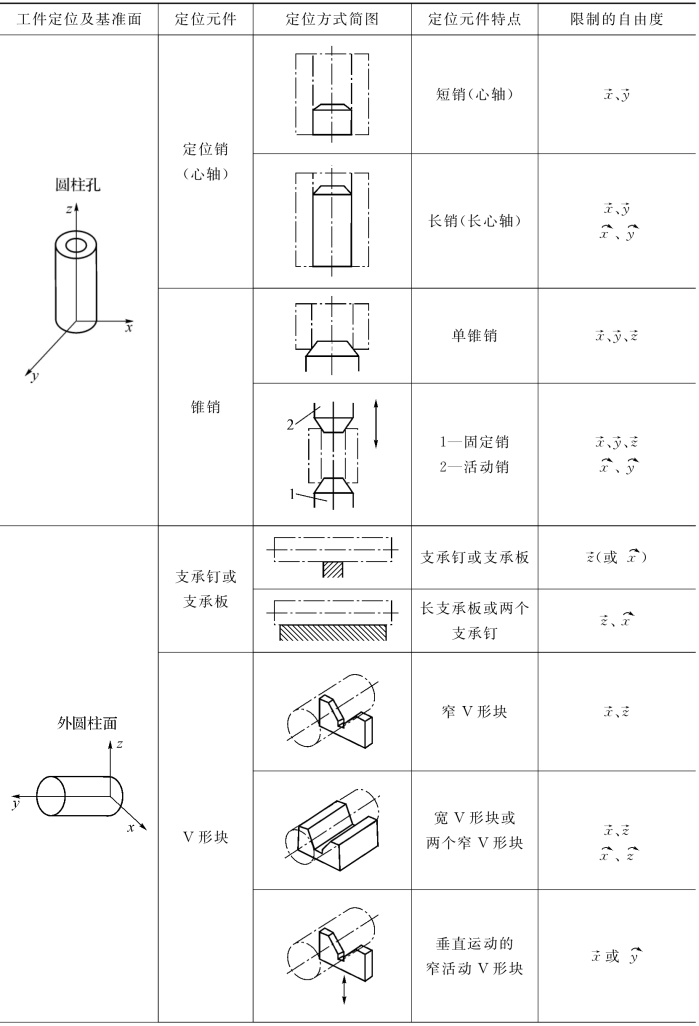 | 工件定位及基准面 | 定位元件 | 定位方式简图 | 定位元件特点 | 限制的自由度 |
|---|---|---|---|---|
| 圆柱孔 $z$ $x$ $y$ | 定位销（心轴） | | 短销（心轴） | $\vec{x}$、$\vec{y}$ |
| | | | 长销（长心轴） | $\vec{x}$、$\vec{y}$ $\widehat{x}$、$\widehat{y}$ |
| | 锥销 | | 单锥销 | $\vec{x}$、$\vec{y}$、$\vec{z}$ |
| | | 2 1 | 1—固定销 2—活动销 | $\vec{x}$、$\vec{y}$、$\vec{z}$ $\widehat{x}$、$\widehat{y}$ |
| 外圆柱面 $z$ $y$ $x$ | 支承钉或支承板 | | 支承钉或支承板 | $\vec{z}$（或 $\widehat{x}$） |
| | | | 长支承板或两个支承钉 | $\vec{z}$、$\widehat{x}$ |
| | V 形块 | | 窄 V 形块 | $\vec{x}$、$\vec{z}$ |
| | | | 宽 V 形块或两个窄 V 形块 | $\vec{x}$、$\vec{z}$ $\widehat{x}$、$\widehat{z}$ |
| | | | 垂直运动的窄活动 V 形块 | $\vec{x}$ 或 $\widehat{y}$ |