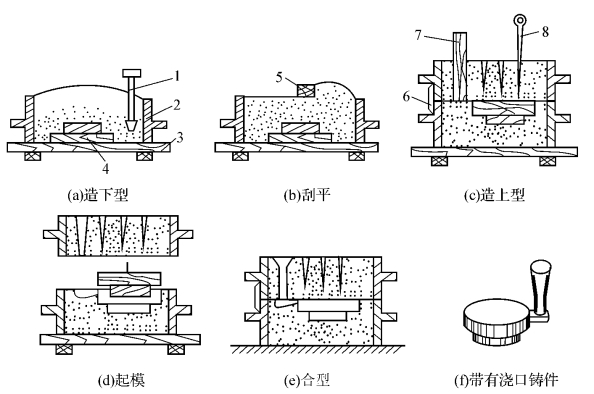 1
2
3
4
(a)造下型

5
(b)刮平

7
8
6
(c)造上型

(d)起模

(e)合型

(f)带有浇口铸件