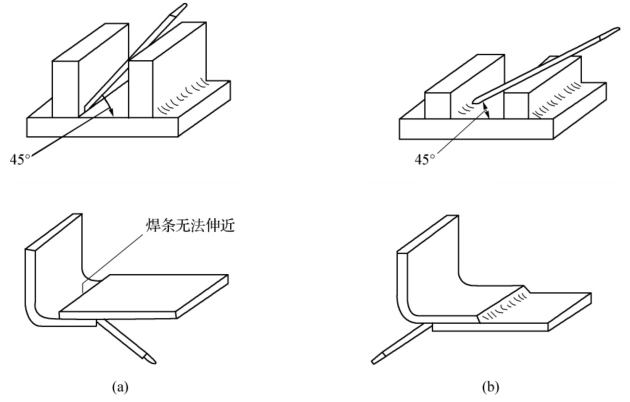 45°

45°

焊条无法伸近

(a)

(b)