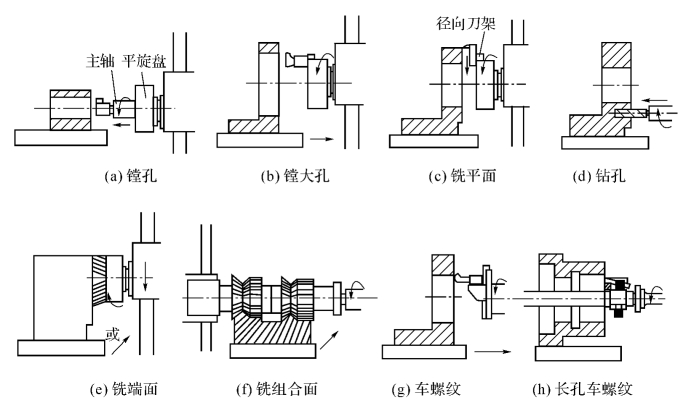 主轴 平旋盘

径向刀架

(a) 镗孔

(b) 镗大孔

(c) 铣平面

(d) 钻孔

或

(e) 铣端面

(f) 铣组合面

(g) 车螺纹

(h) 长孔车螺纹