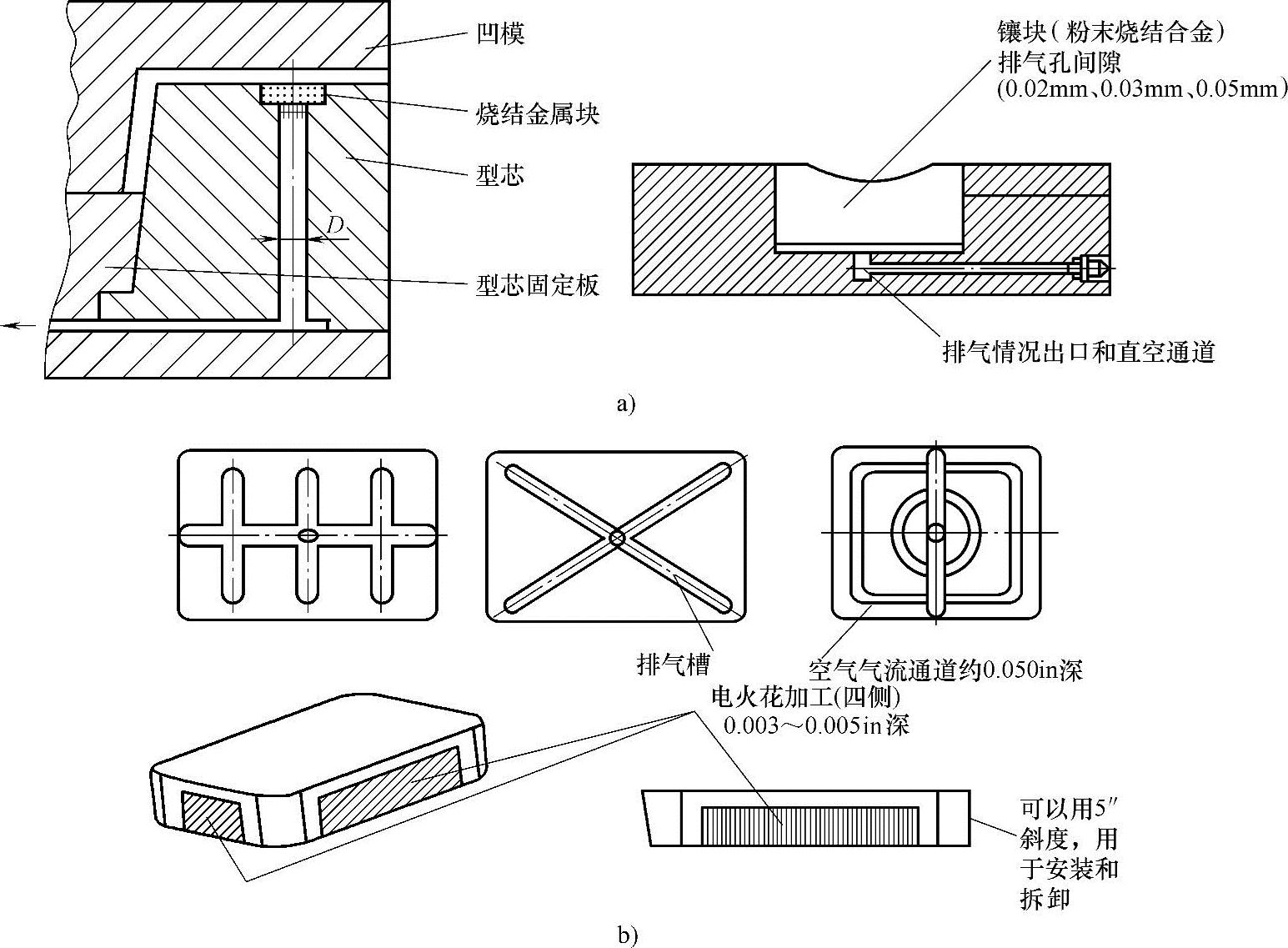 凹模

烧结金属块

型芯

$D$

型芯固定板

镶块（粉末烧结合金）
排气孔间隙
(0.02mm、0.03mm、0.05mm)

排气情况出口和直空通道

a)

排气槽

空气气流通道约0.050in深

电火花加工(四侧)
0.003～0.005in深

可以用5″斜度，用于安装和拆卸

b)