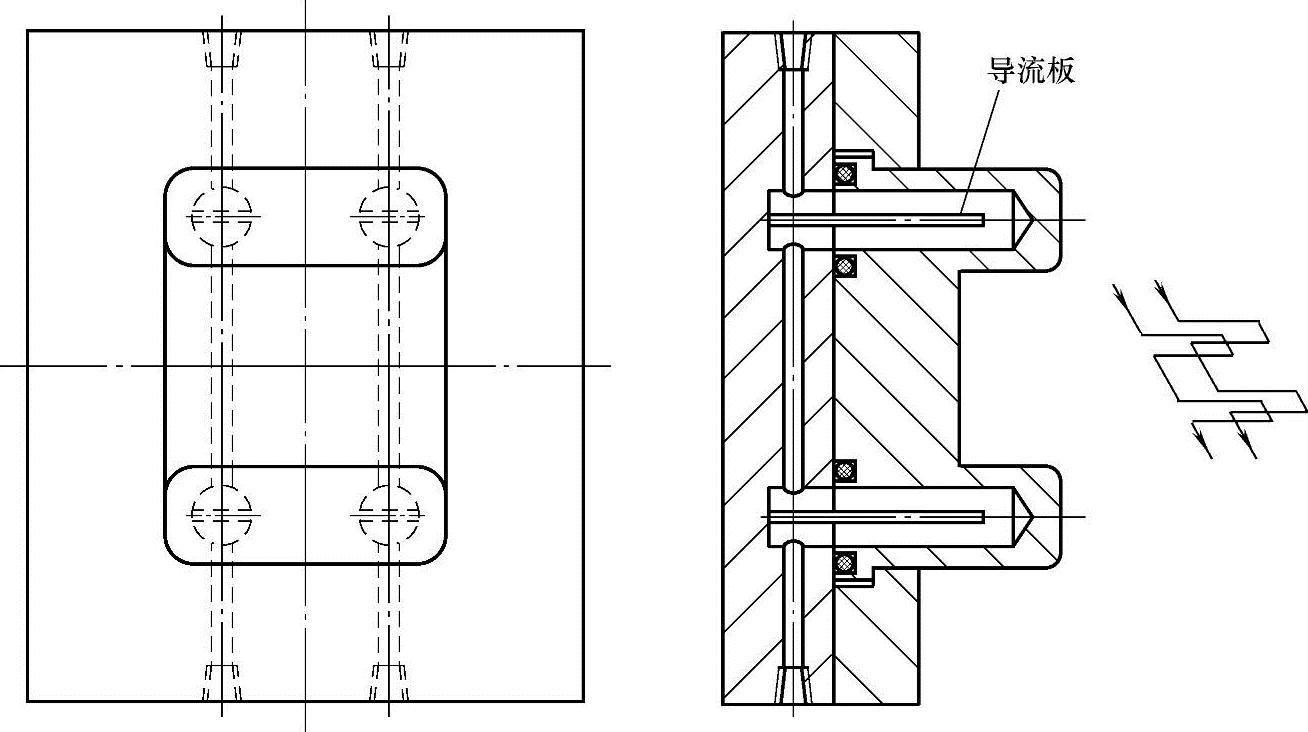 导流板