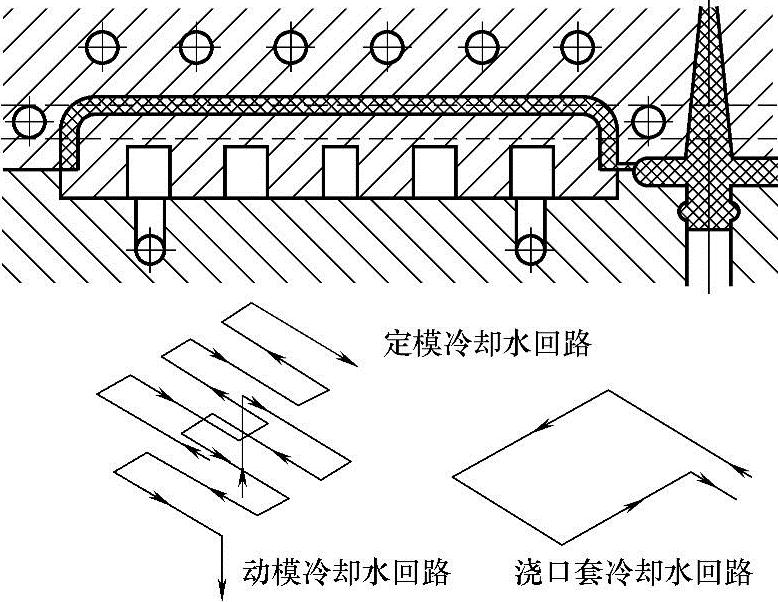 定模冷却水回路

动模冷却水回路

浇口套冷却水回路