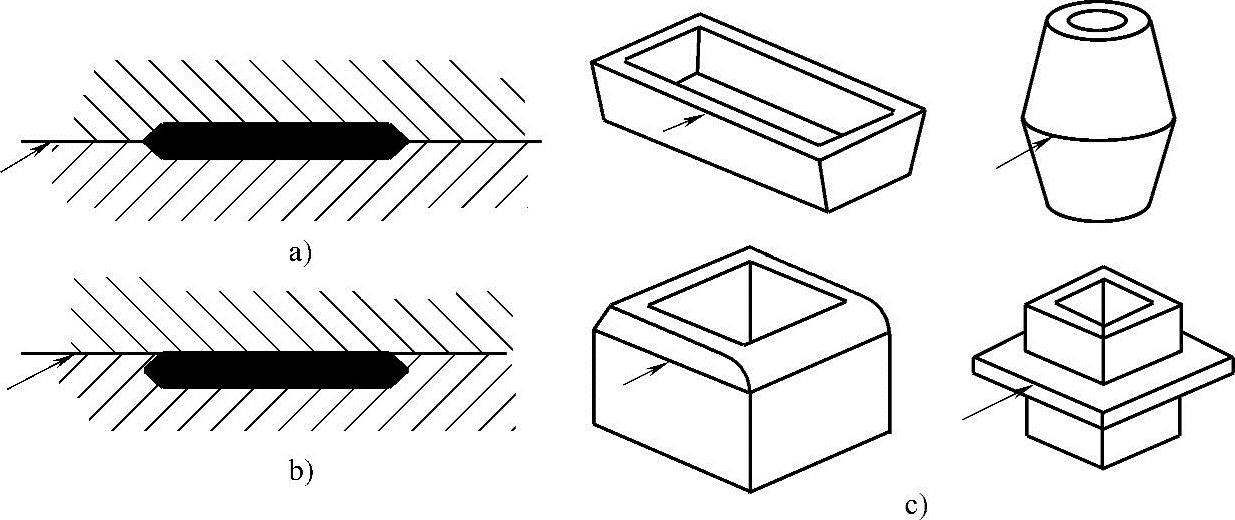 a)

b)

c)