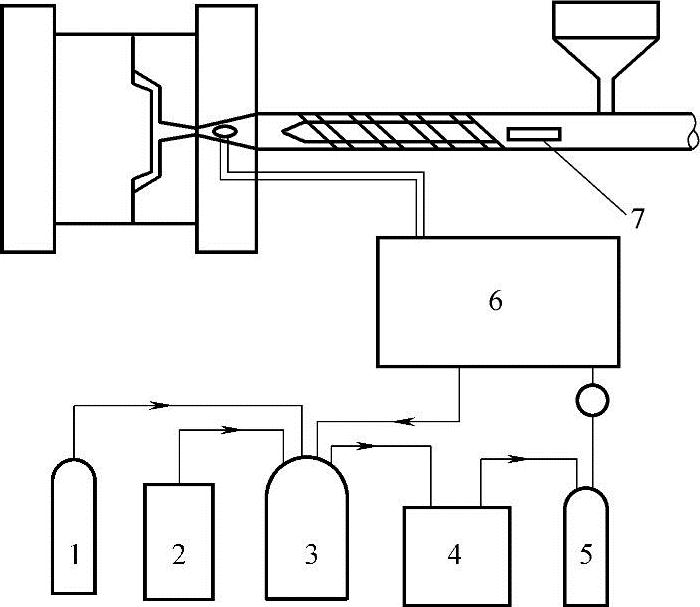 7

6

1

2

3

4

5