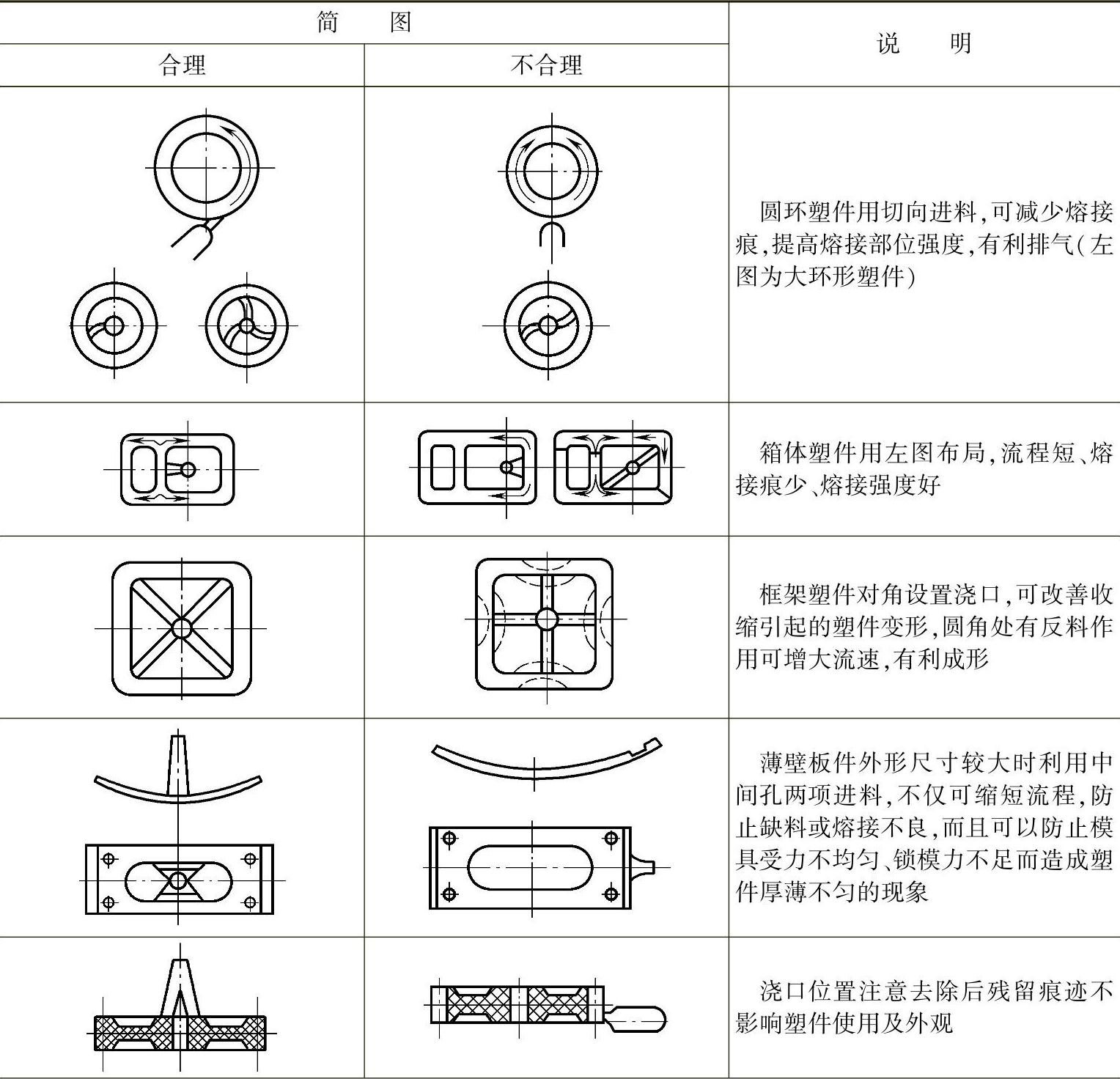 | 简　图 |  | 说　明 |
|---|---|---|
| 合理 | 不合理 |  |
|  |  | 圆环塑件用切向进料,可减少熔接痕,提高熔接部位强度,有利排气(左图为大环形塑件) |
|  |  | 箱体塑件用左图布局,流程短、熔接痕少、熔接强度好 |
|  |  | 框架塑件对角设置浇口,可改善收缩引起的塑件变形,圆角处有反料作用可增大流速,有利成形 |
|  |  | 薄壁板件外形尺寸较大时利用中间孔两项进料,不仅可缩短流程,防止缺料或熔接不良,而且可以防止模具受力不均匀、锁模力不足而造成塑件厚薄不匀的现象 |
|  |  | 浇口位置注意去除后残留痕迹不影响塑件使用及外观 |