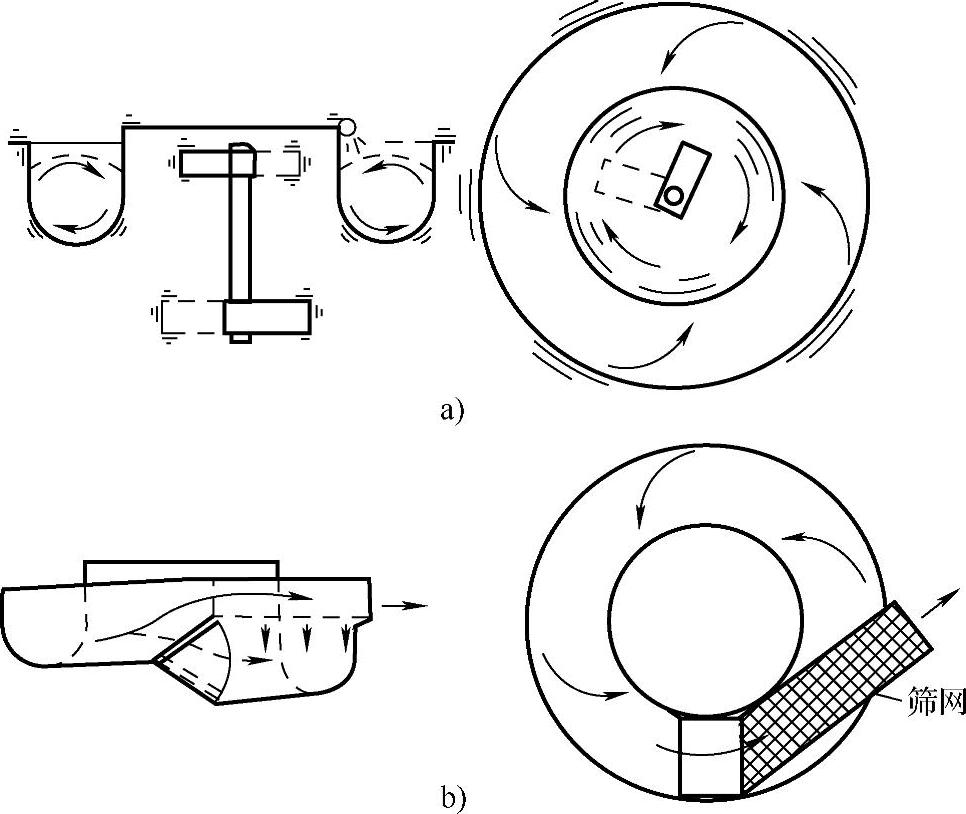 a)

筛网

b)