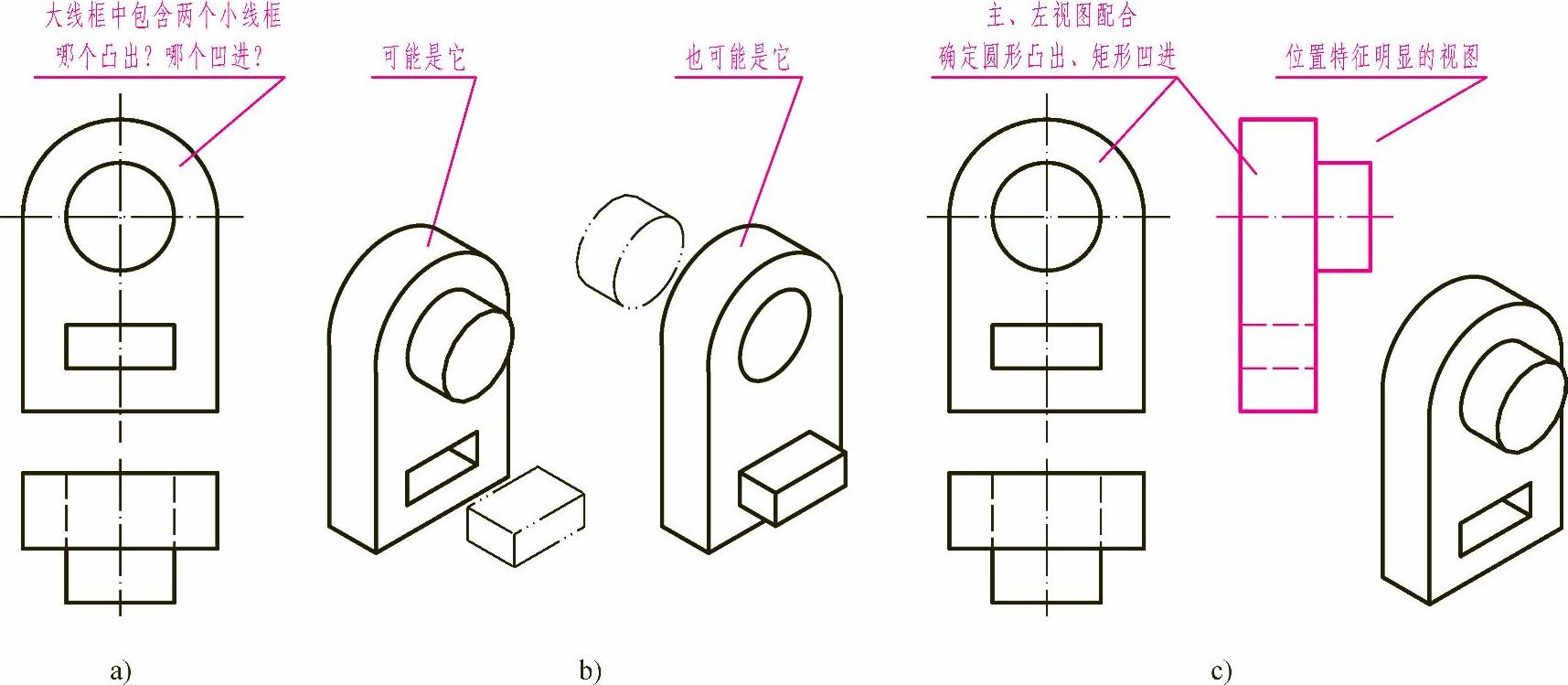 大线框中包含两个小线框
哪个凸出？哪个凹进？

可能是它

也可能是它

主、左视图配合
确定圆形凸出、矩形凹进

位置特征明显的视图

a)

b)

c)