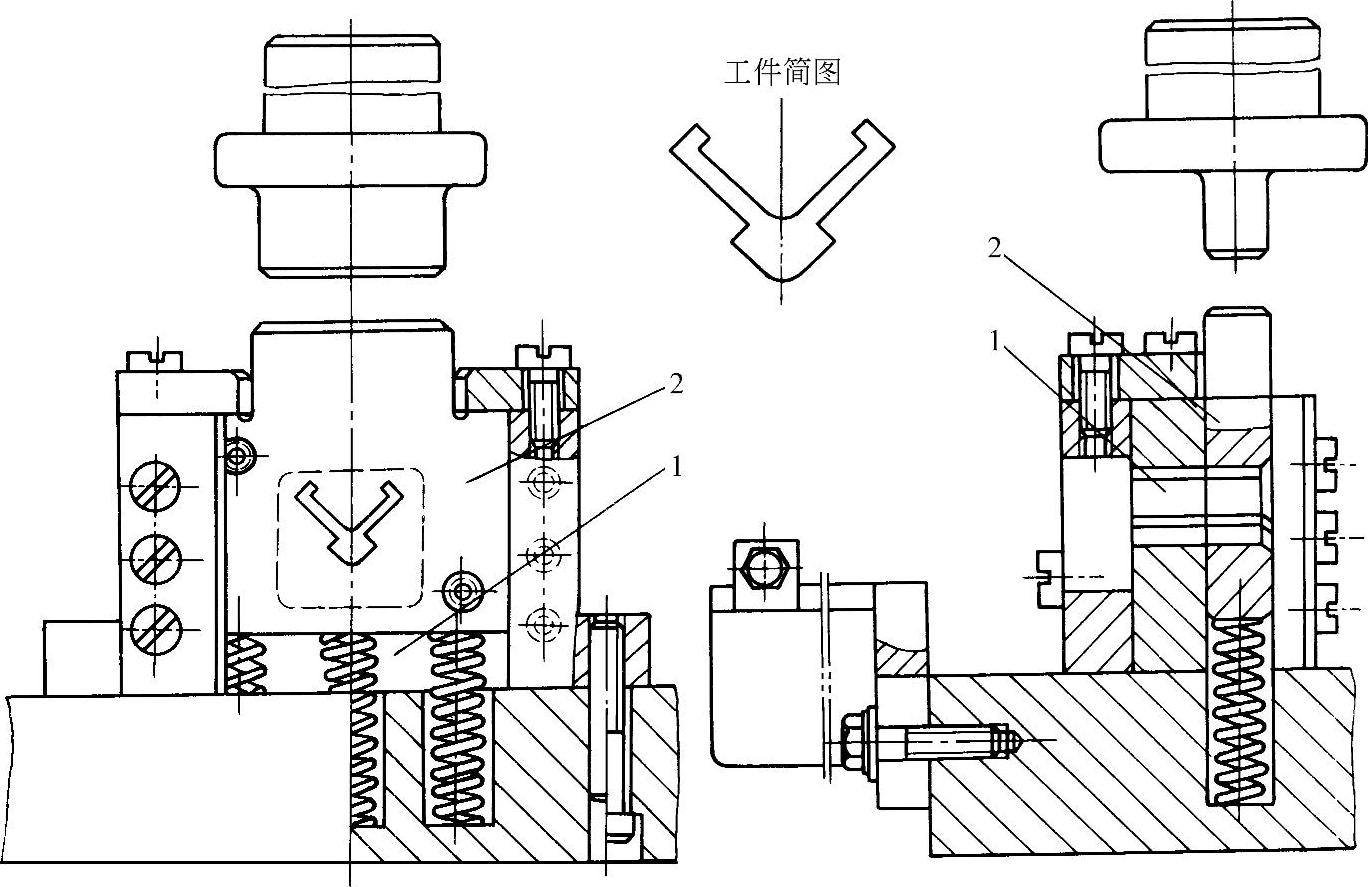 工件简图

2

1

2

1