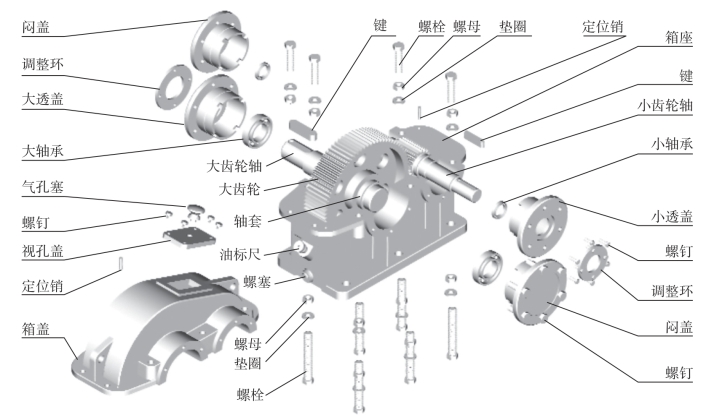 闷盖
调整环
大透盖
大轴承
气孔塞
螺钉
视孔盖
定位销
箱盖
键
螺栓
螺母
垫圈
定位销
箱座
键
小齿轮轴
小轴承
大齿轮轴
大齿轮
轴套
油标尺
螺塞
螺母
垫圈
螺栓
小透盖
螺钉
调整环
闷盖
螺钉