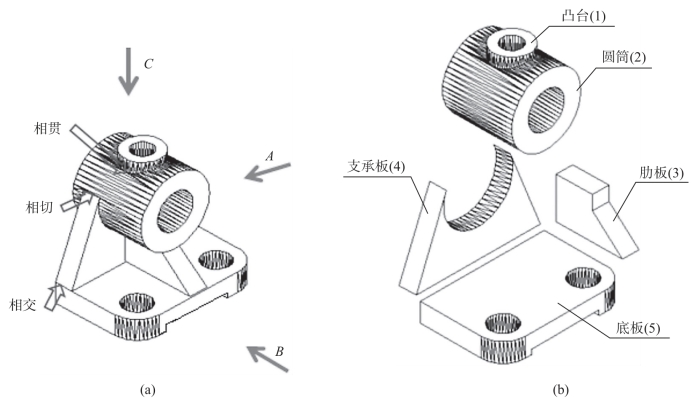 C

相贯

A

相切

相交

B

(a)

凸台(1)

圆筒(2)

支承板(4)

肋板(3)

底板(5)

(b)