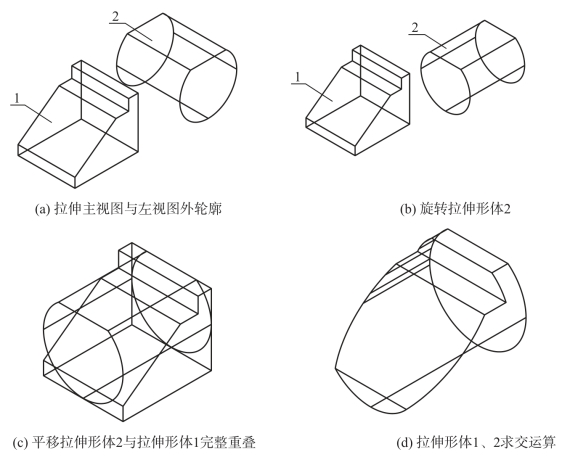 2

1

(a) 拉伸主视图与左视图外轮廓

2

1

(b) 旋转拉伸形体2

(c) 平移拉伸形体2与拉伸形体1完整重叠

(d) 拉伸形体1、2求交运算