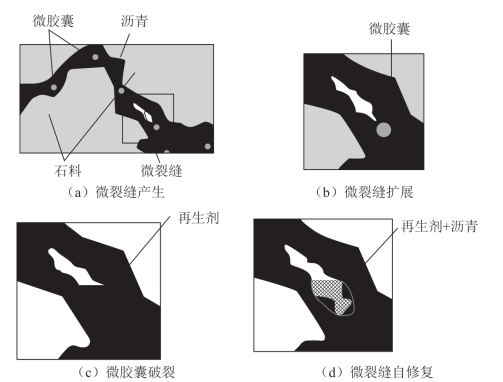 微胶囊
沥青
石料
微裂缝
（a）微裂缝产生

微胶囊
（b）微裂缝扩展

再生剂
（c）微胶囊破裂

再生剂+沥青
（d）微裂缝自修复