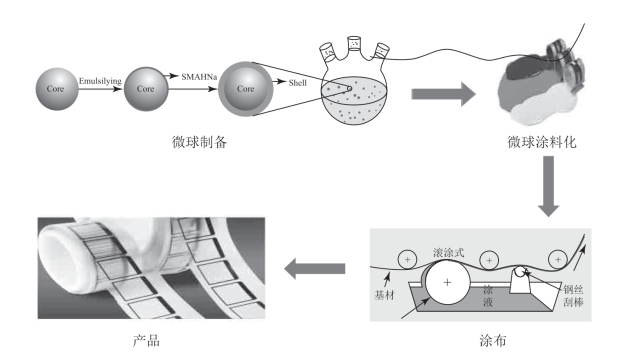 Core

Emulsilying

Core

SMAHNa

Core

Shell

微球制备

微球涂料化

滚涂式

基材

涂液

钢丝刮棒

涂布

产品