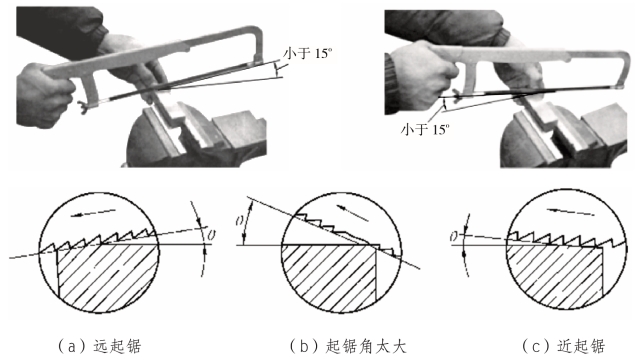 小于 15°

小于 15°

$\theta$

$\theta$

$\theta$

(a) 远起锯

(b) 起锯角太大

(c) 近起锯