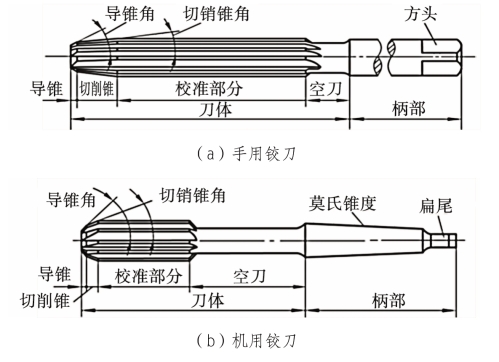 导锥角
切销锥角
方头
导锥
切削锥
校准部分
空刀
刀体
柄部

(a) 手用铰刀

导锥角
切销锥角
莫氏锥度
扁尾
导锥
校准部分
空刀
切削锥
刀体
柄部

(b) 机用铰刀