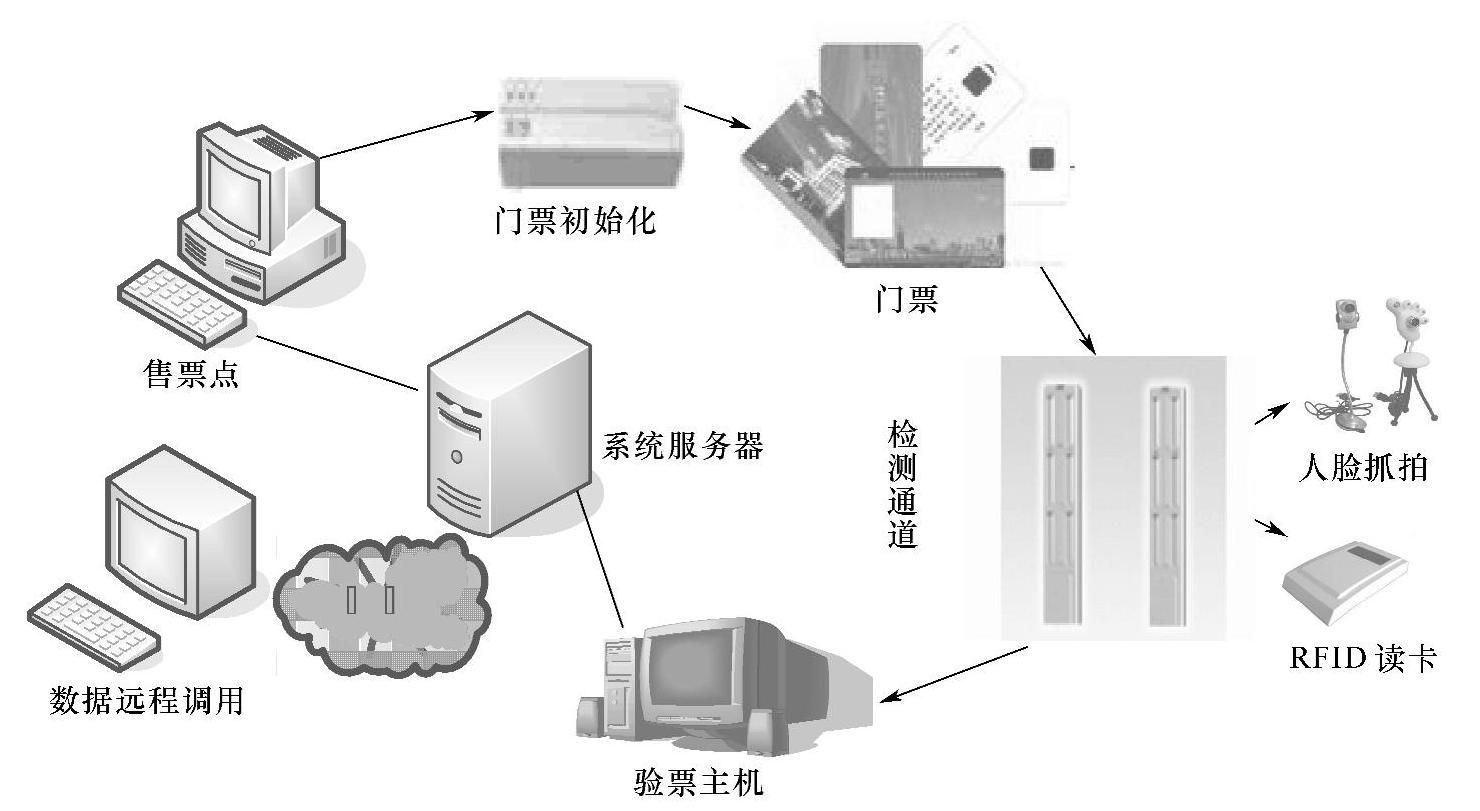 门票初始化

门票

售票点

系统服务器

检测通道

人脸抓拍

RFID 读卡

数据远程调用

验票主机