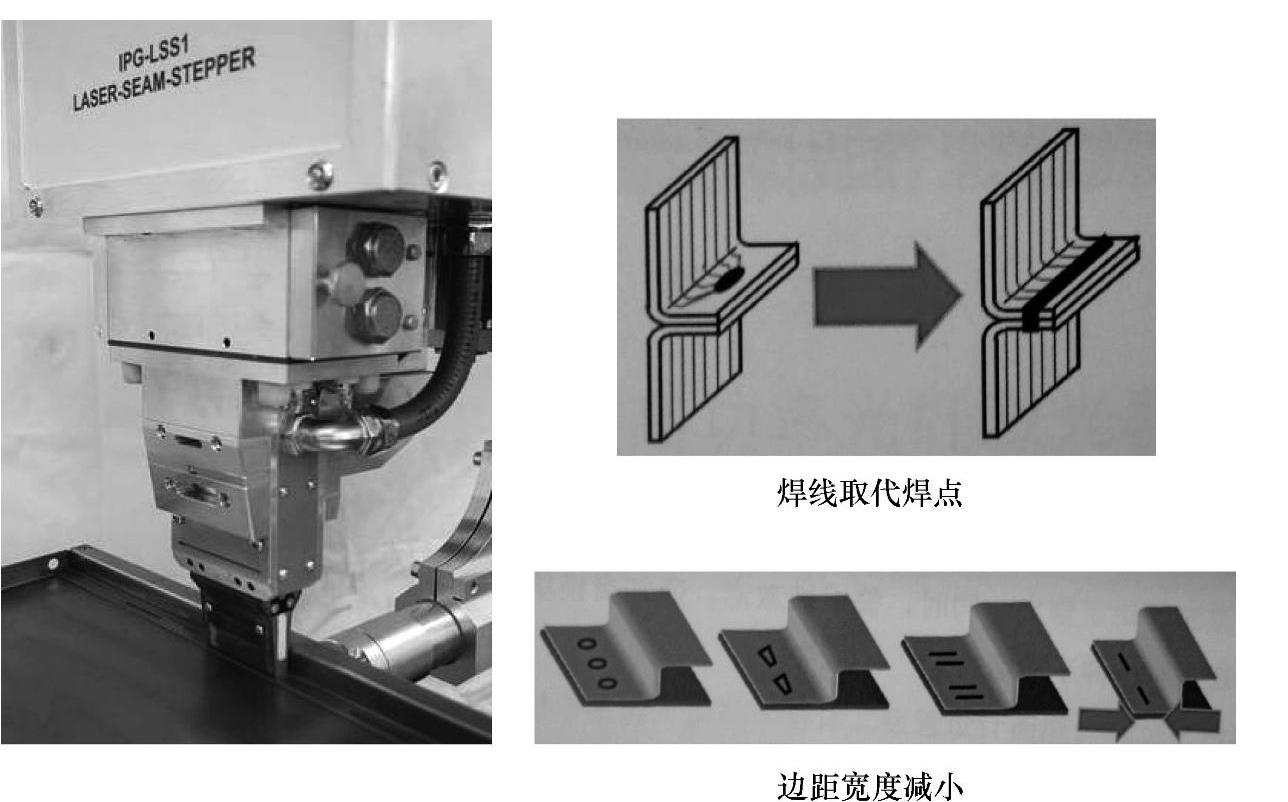 IPG-LSS1
LASER-SEAM-STEPPER

焊线取代焊点

边距宽度减小