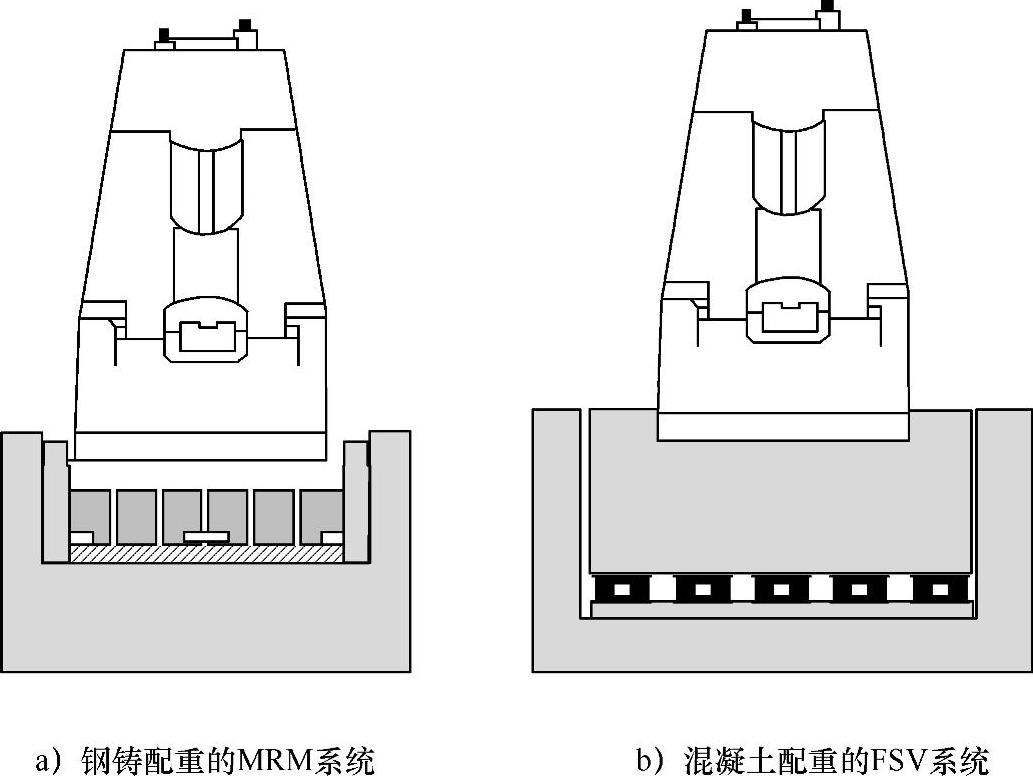 a）钢铸配重的MRM系统

b）混凝土配重的FSV系统