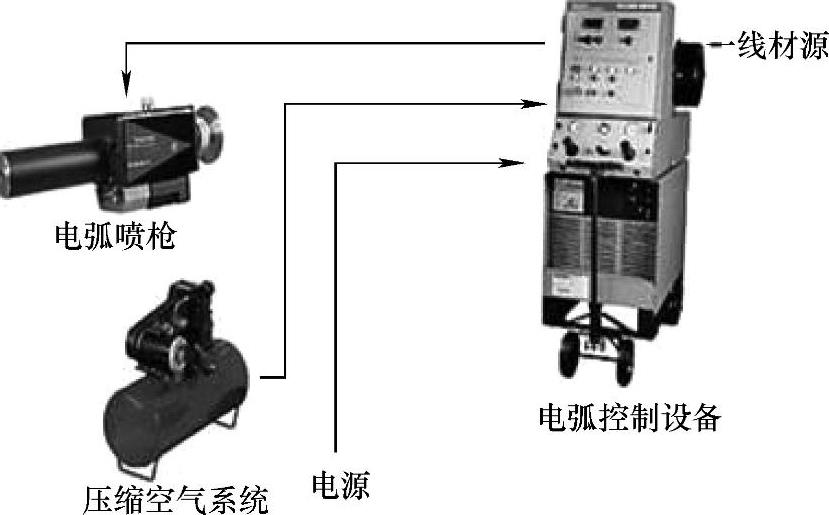 线材源

电弧喷枪

电弧控制设备

压缩空气系统

电源