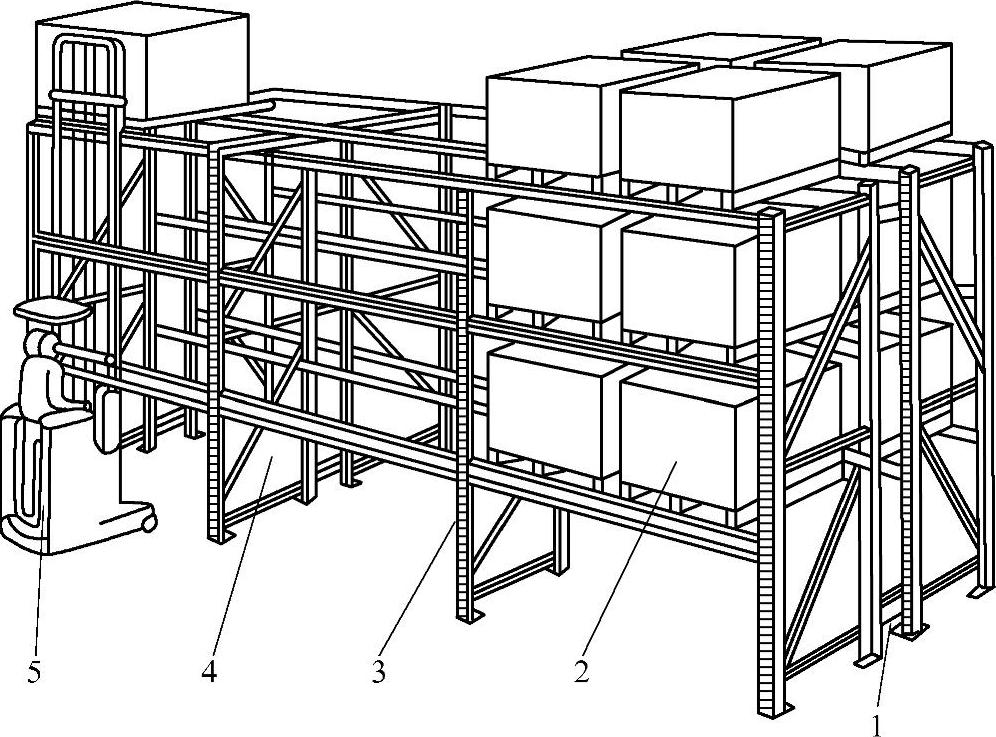 5
4
3
2
1