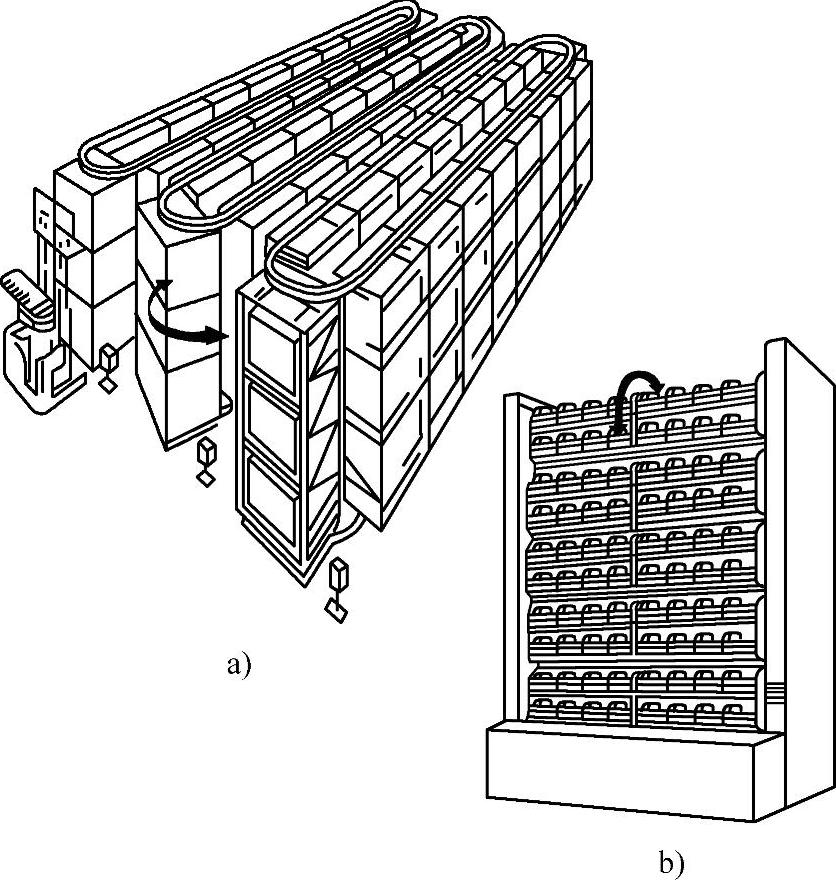 a)

b)