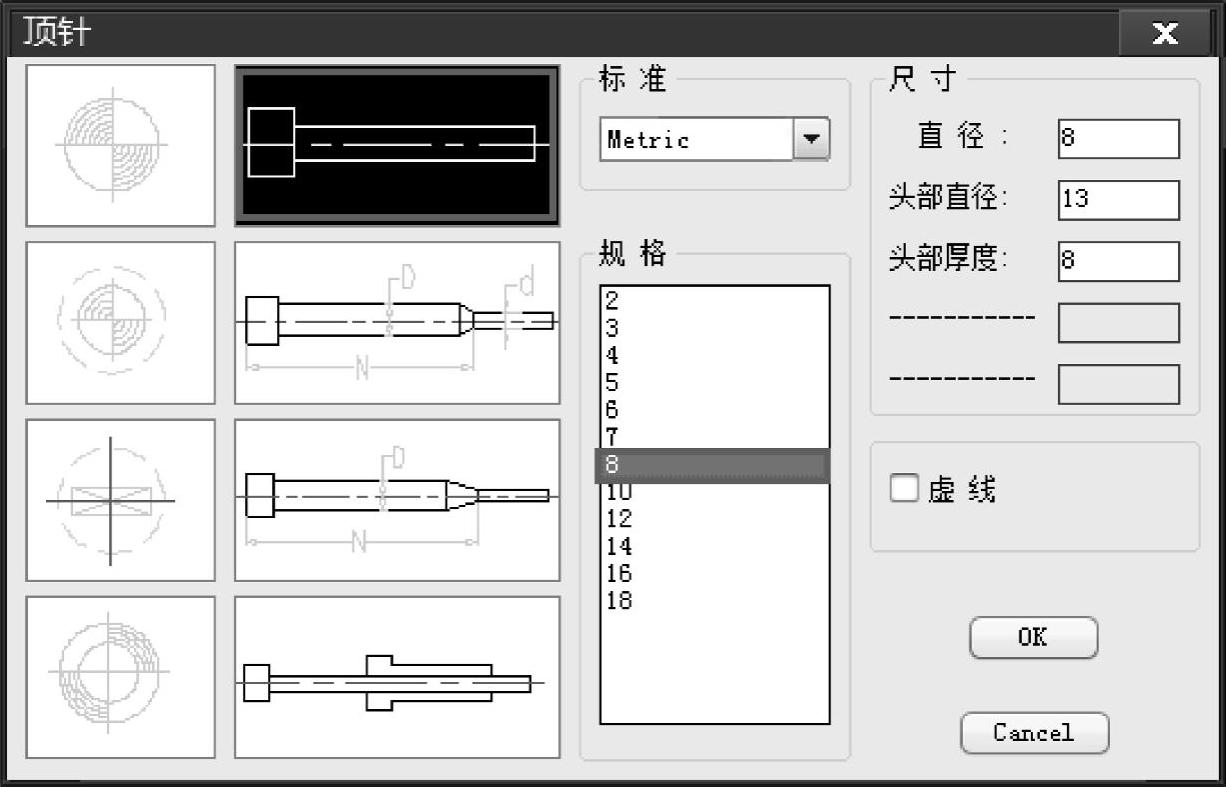 顶针

X

D
d
N

D
N

标 准

Metric

规 格

2
3
4
5
6
7
8
10
12
14
16
18

尺 寸

直 径： 8

头部直径: 13

头部厚度: 8

-----------

-----------

虚 线

OK

Cancel