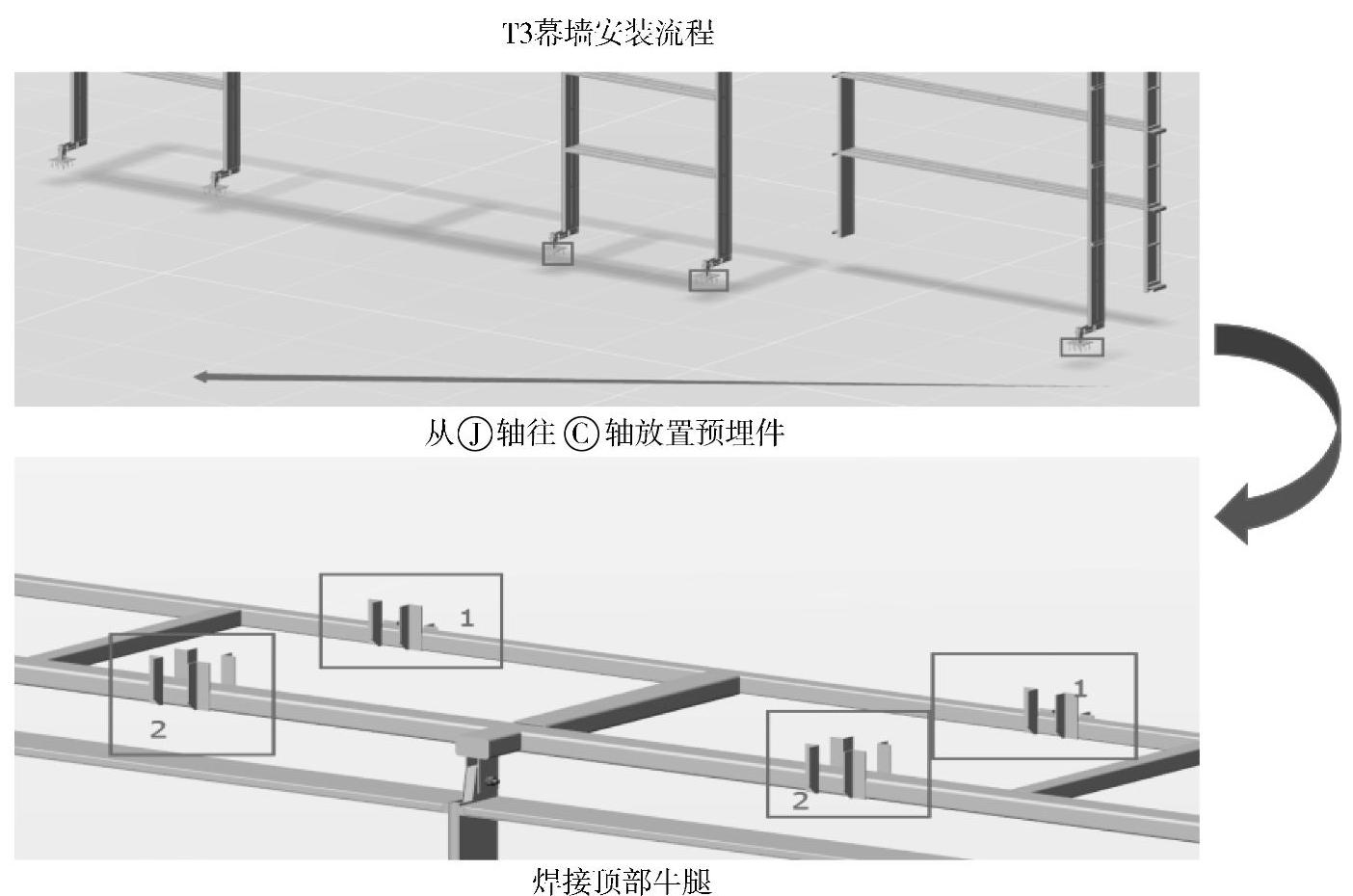 T3幕墙安装流程

从Ⓙ轴往Ⓒ轴放置预埋件

1

2

1

2

焊接顶部牛腿