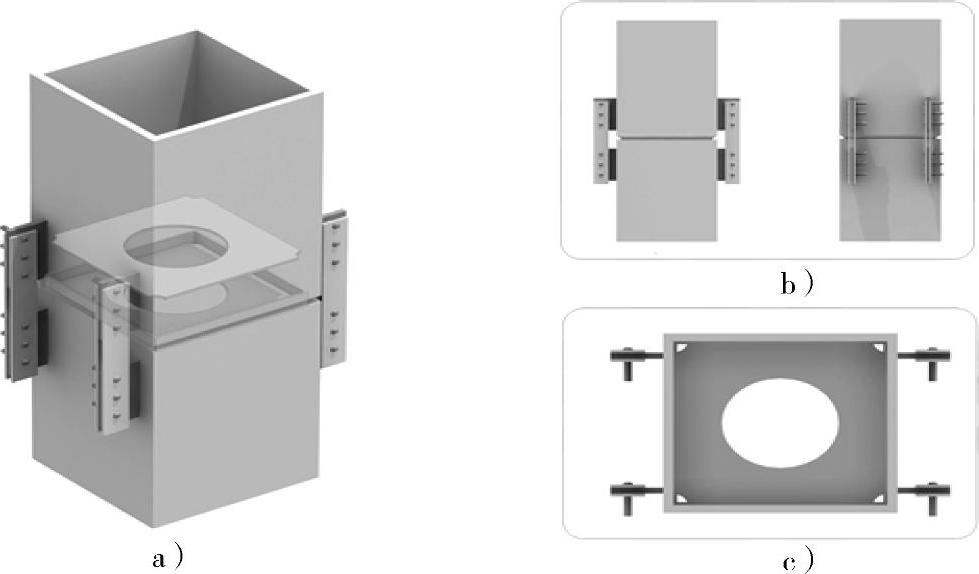 a）

b）

c）