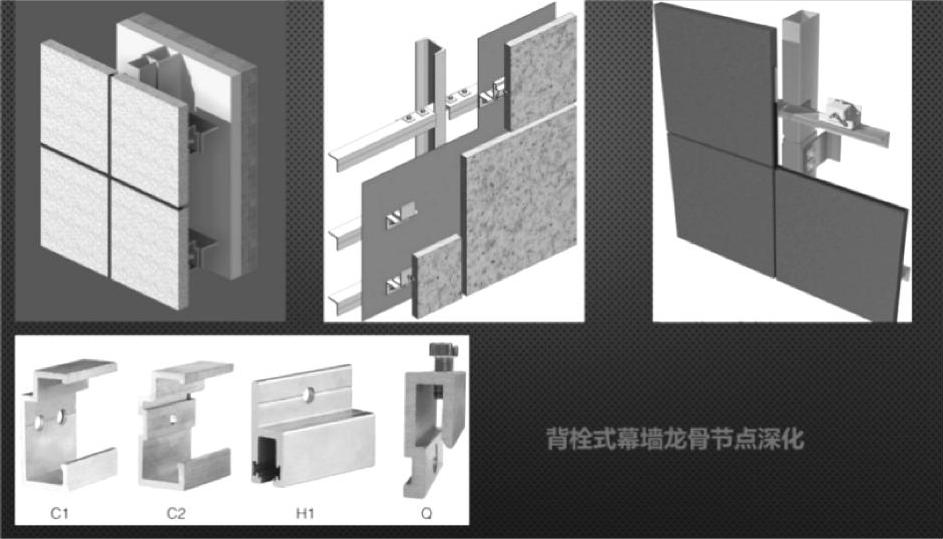 C1
C2
H1
Q

背栓式幕墙龙骨节点深化