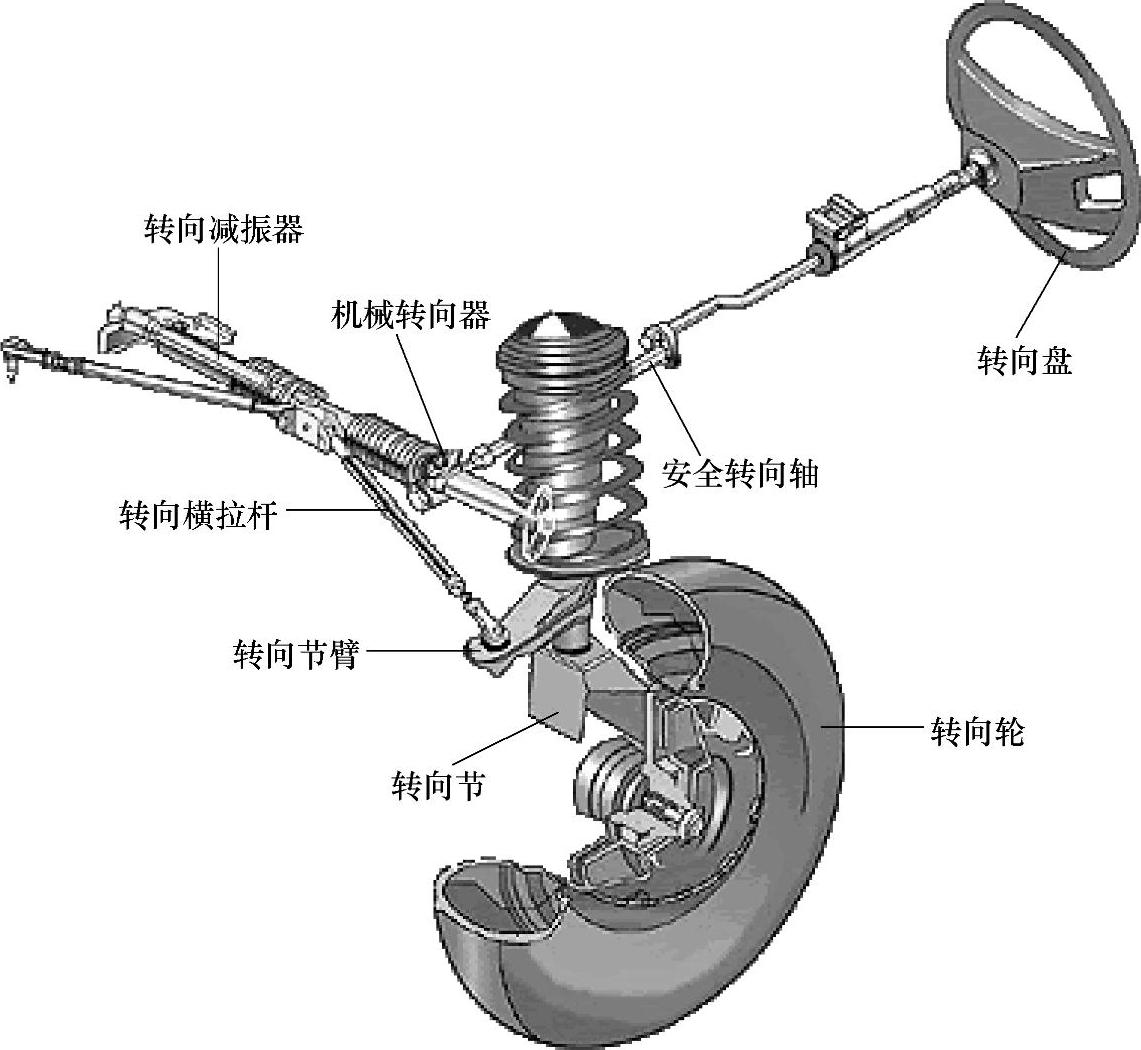 转向减振器

机械转向器

转向盘

安全转向轴

转向横拉杆

转向节臂

转向轮

转向节