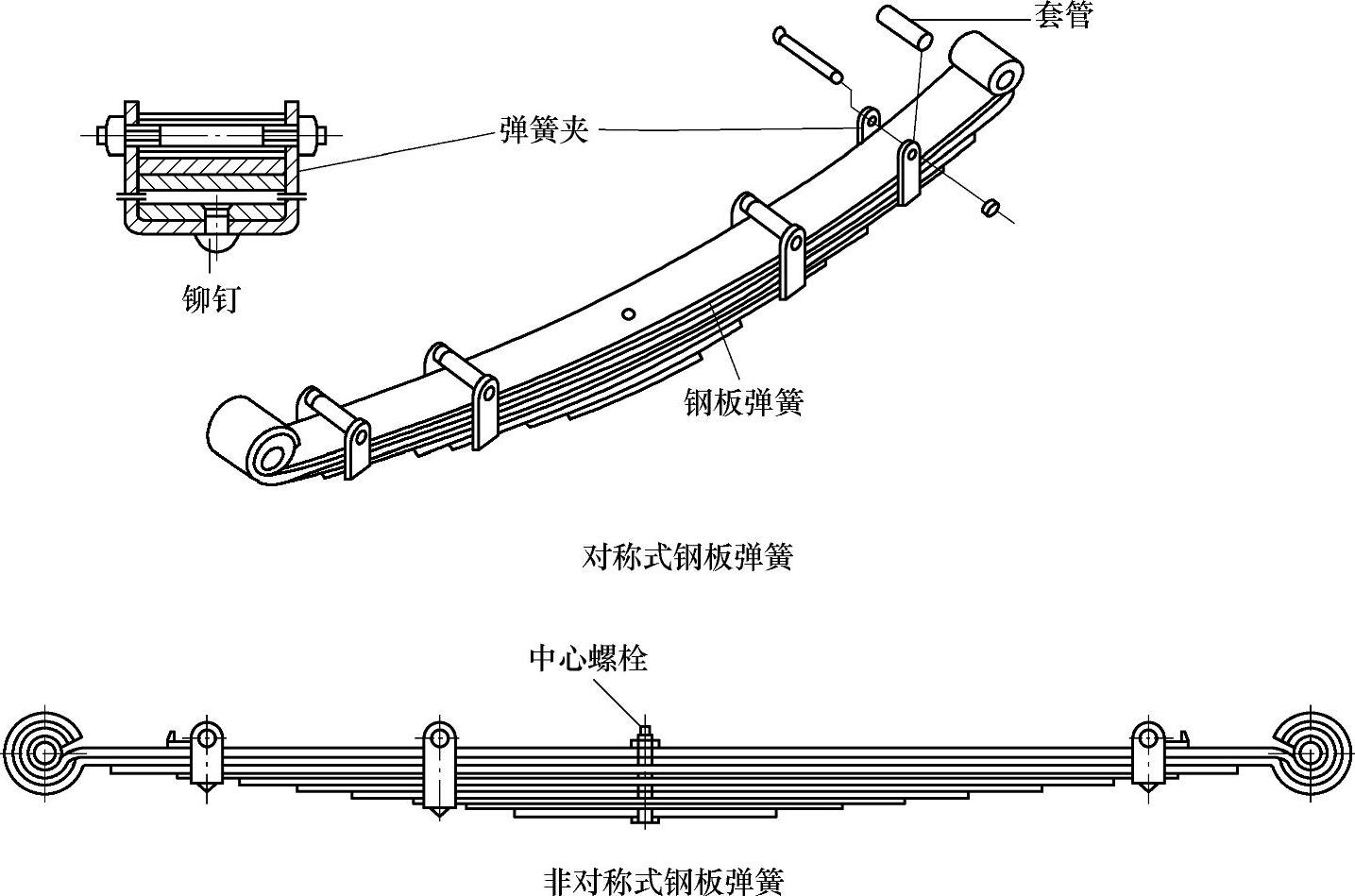 套管

弹簧夹

铆钉

钢板弹簧

对称式钢板弹簧

中心螺栓

非对称式钢板弹簧