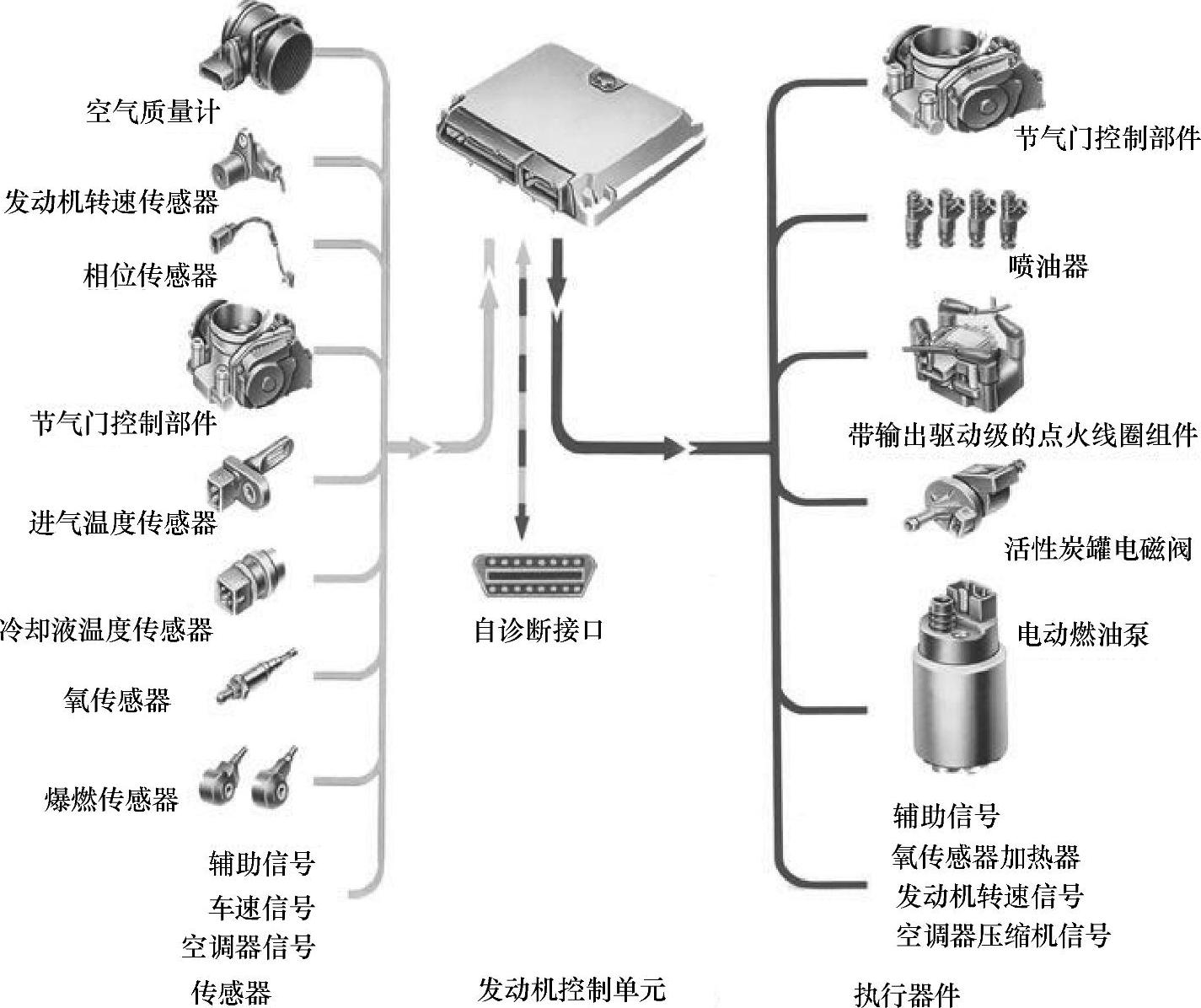 空气质量计

发动机转速传感器

相位传感器

节气门控制部件

进气温度传感器

冷却液温度传感器

氧传感器

爆燃传感器

辅助信号
车速信号
空调器信号

传感器

自诊断接口

发动机控制单元

节气门控制部件

喷油器

带输出驱动级的点火线圈组件

活性炭罐电磁阀

电动燃油泵

辅助信号
氧传感器加热器
发动机转速信号
空调器压缩机信号

执行器件