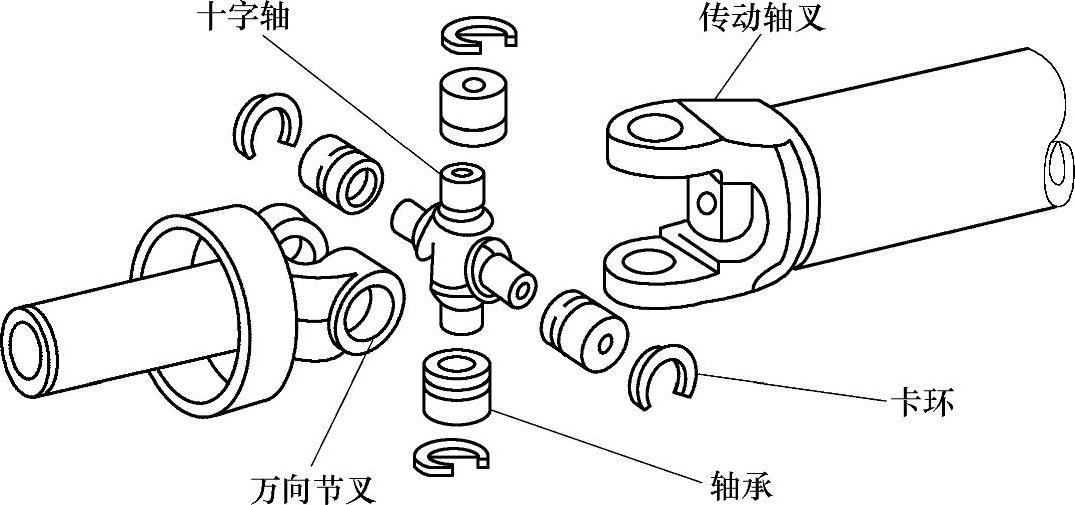 十字轴
传动轴叉
卡环
万向节叉
轴承