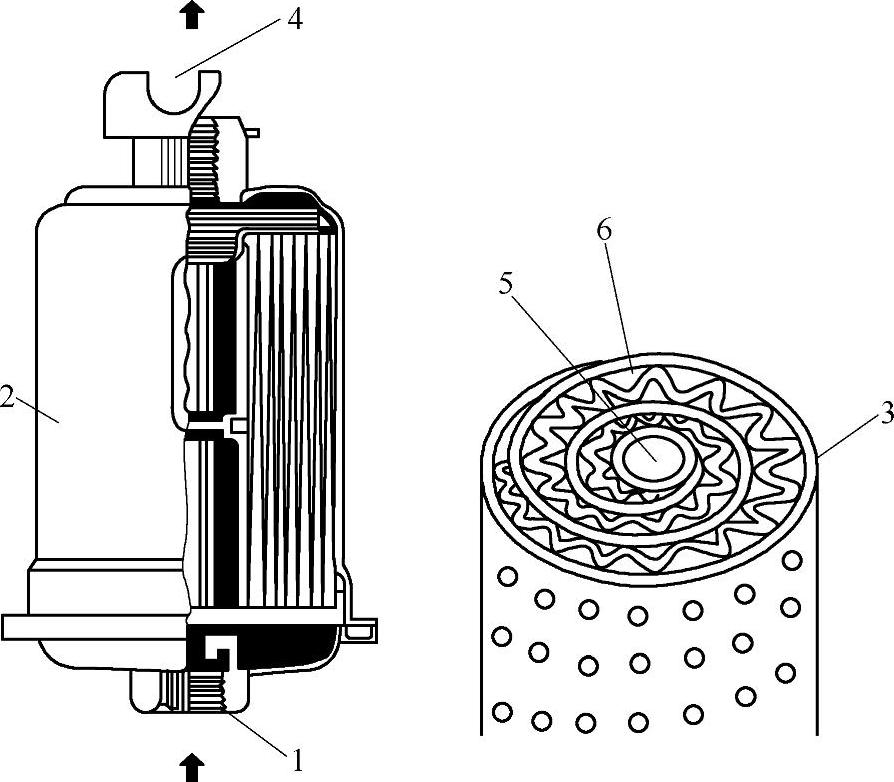 4
2
6
5
3
1