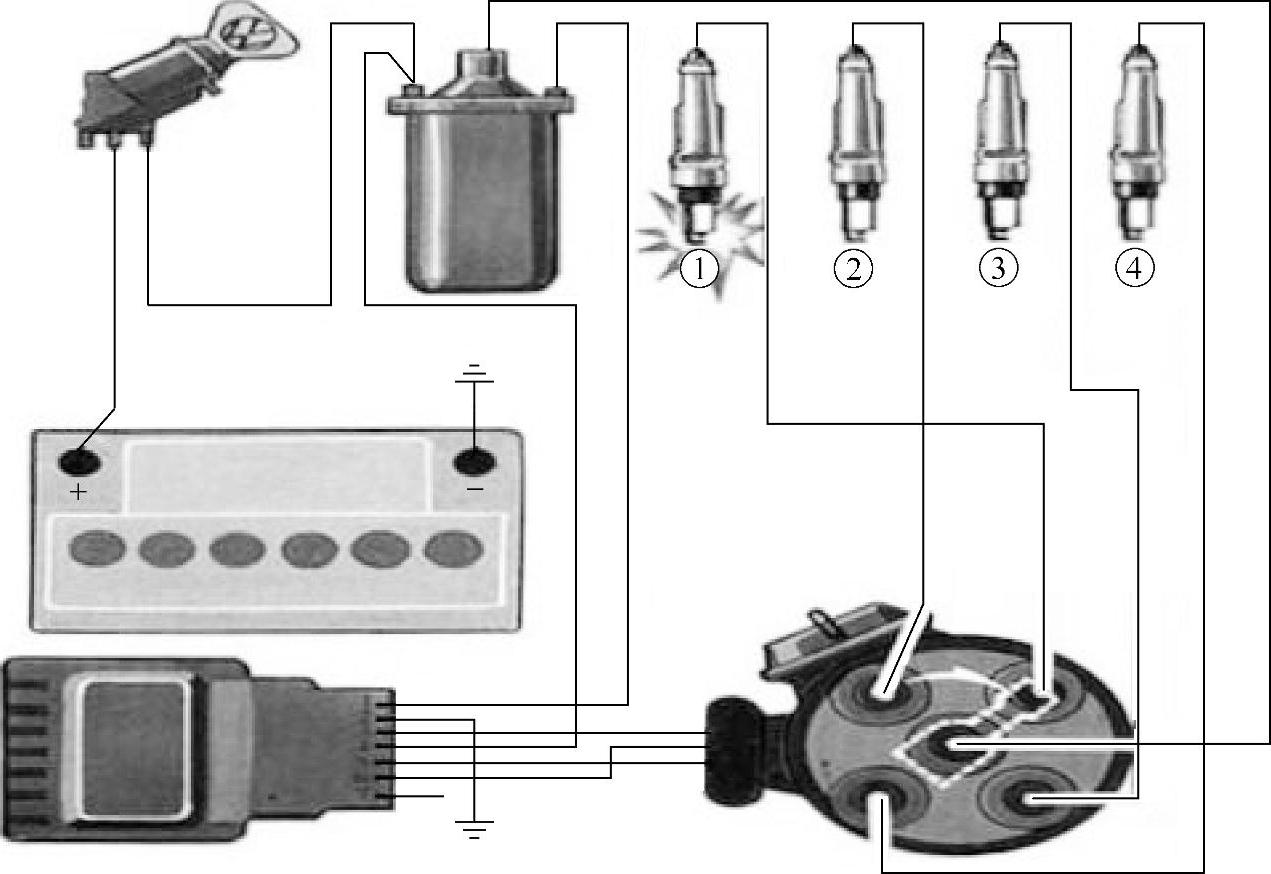 ①
②
③
④
+
−