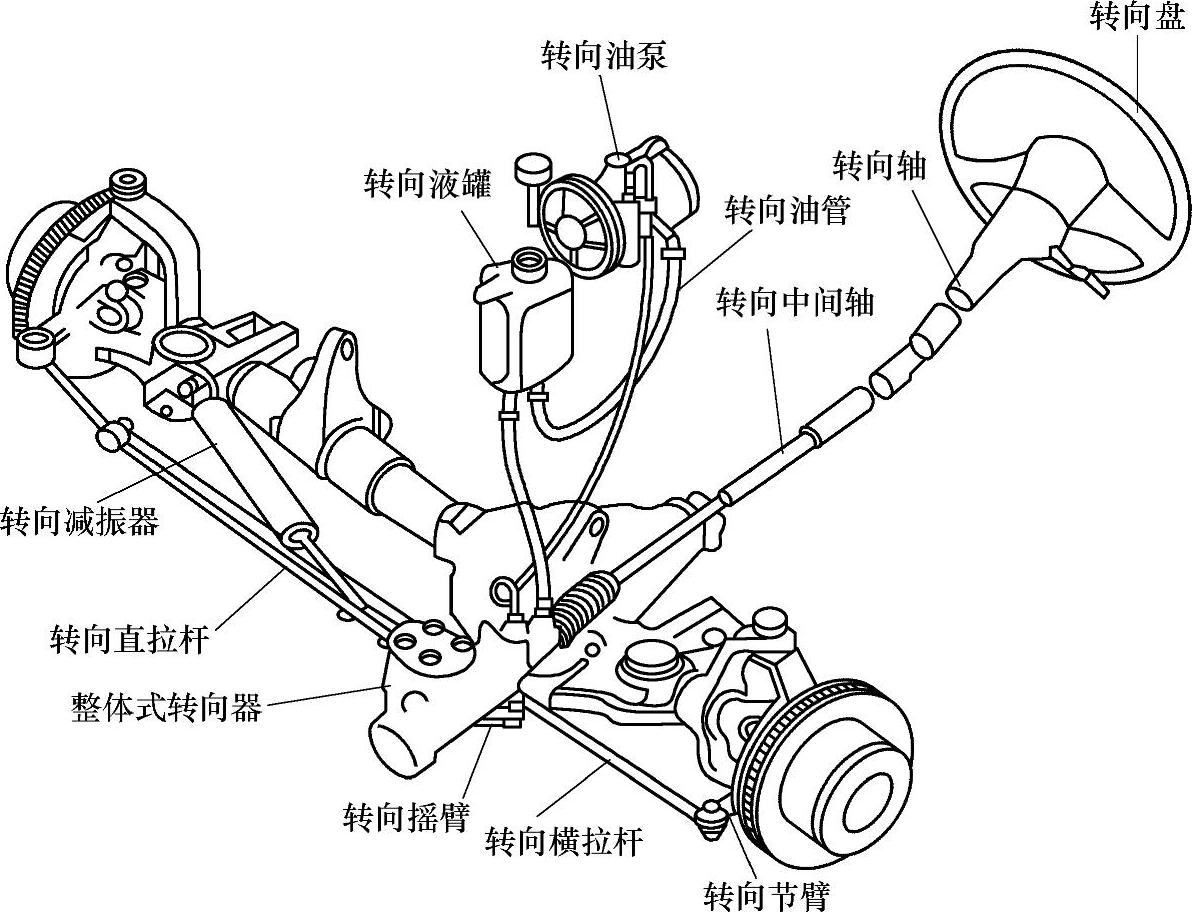 转向盘
转向油泵
转向轴
转向液罐
转向油管
转向中间轴
转向减振器
转向直拉杆
整体式转向器
转向摇臂
转向横拉杆
转向节臂