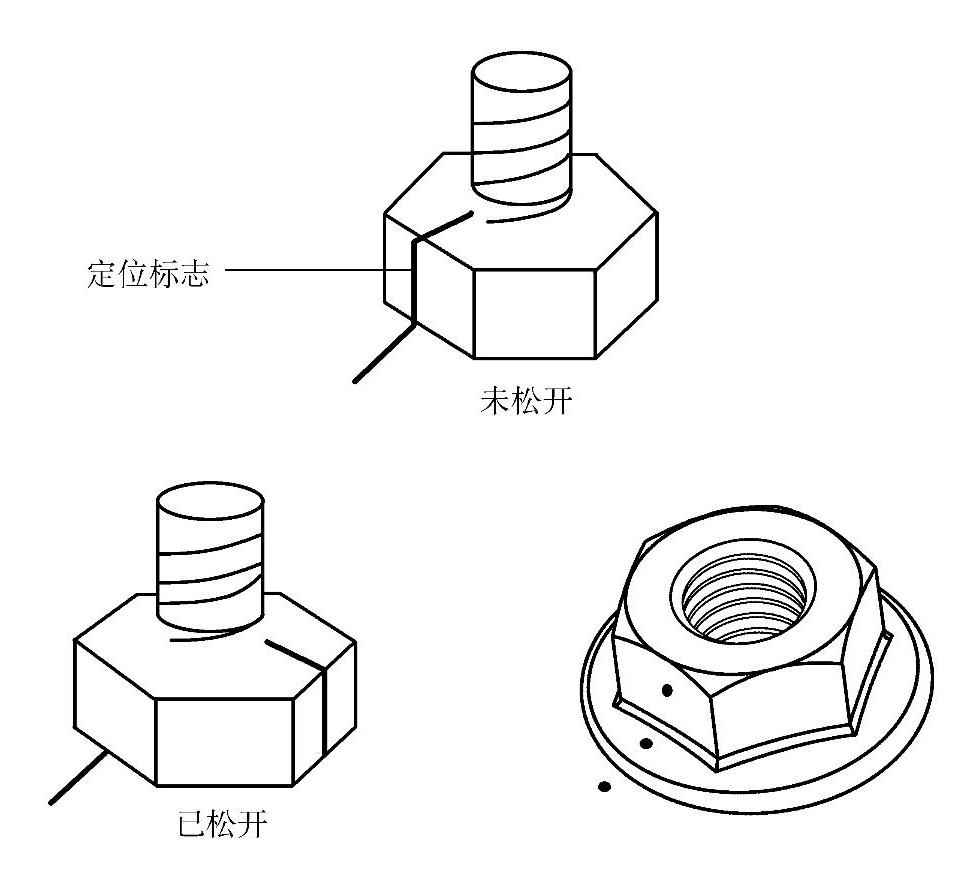 定位标志

未松开

已松开