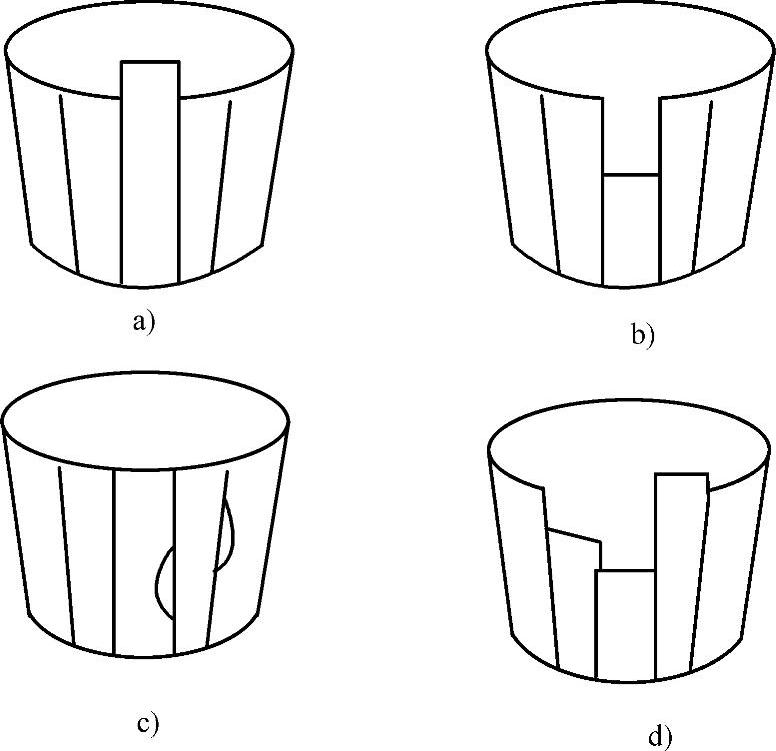 a)

b)

c)

d)